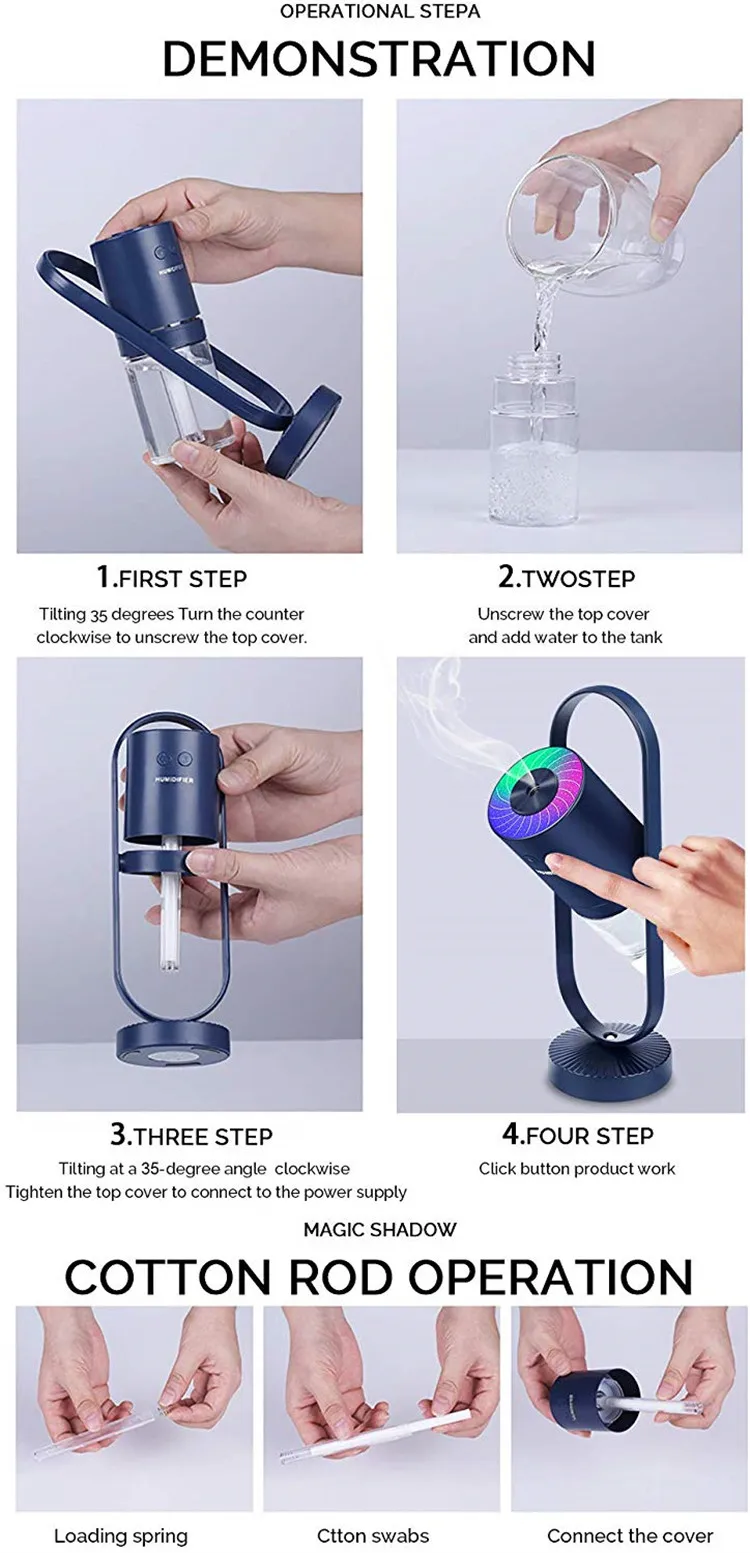 OPERATIONAL STEPA

DEMONSTRATION

HUMIDIFIER

1.FIRST STEP

Tilting 35 degrees Turn the counter clockwise to unscrew the top cover.

2.TWOSTEP

Unscrew the top cover and add water to the tank

HUMIDIFIER

3.THREE STEP

Tilting at a 35-degree angle clockwise Tighten the top cover to connect to the power supply

4.FOUR STEP

Click button product work

MAGIC SHADOW

COTTON ROD OPERATION

Loading spring

Ctton swabs

HUMIDIFIER

Connect the cover