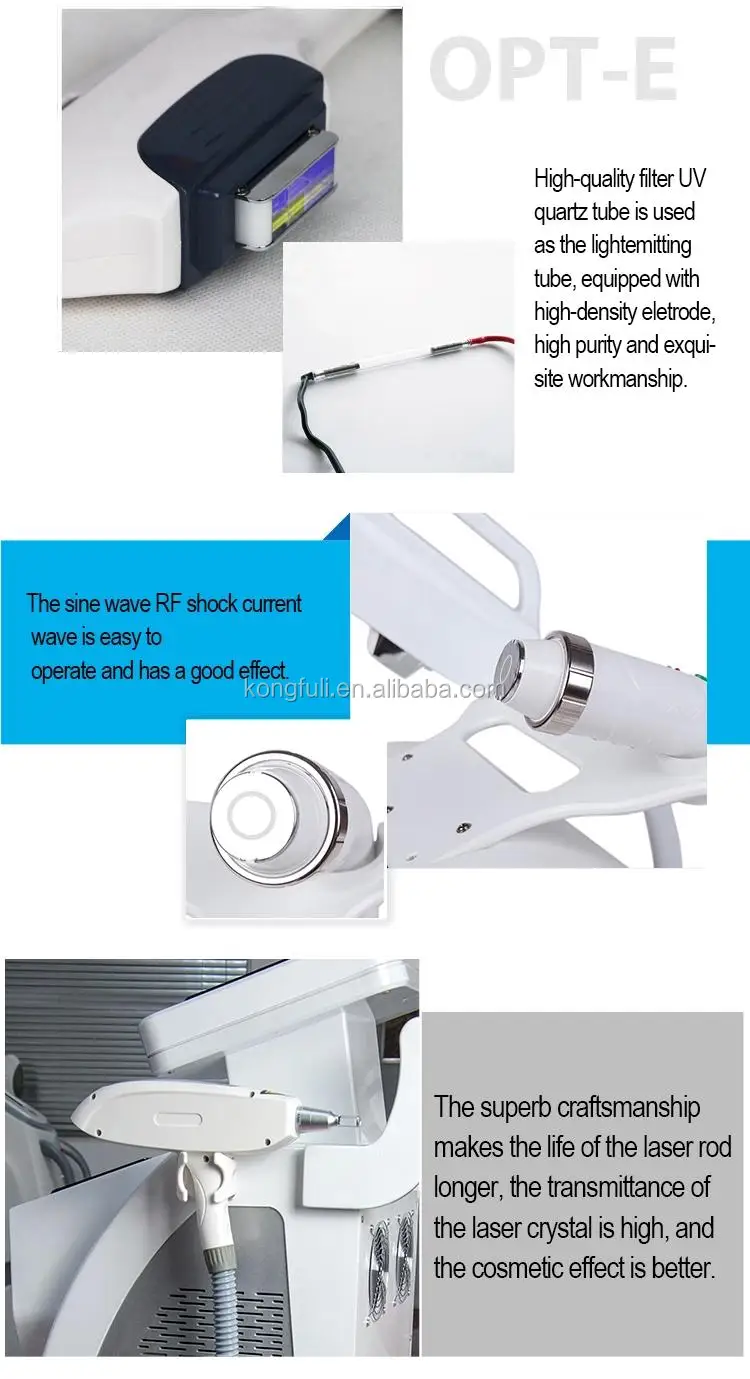 OPT-E

High-quality filter UV quartz tube is used as the lightemitting tube, equipped with high-density eletrode, high purity and exquisite workmanship.

The sine wave RF shock current wave is easy to operate and has a good effect.

kongfuli.en.alibaba.com

The superb craftsmanship makes the life of the laser rod longer, the transmittance of the laser crystal is high, and the cosmetic effect is better.