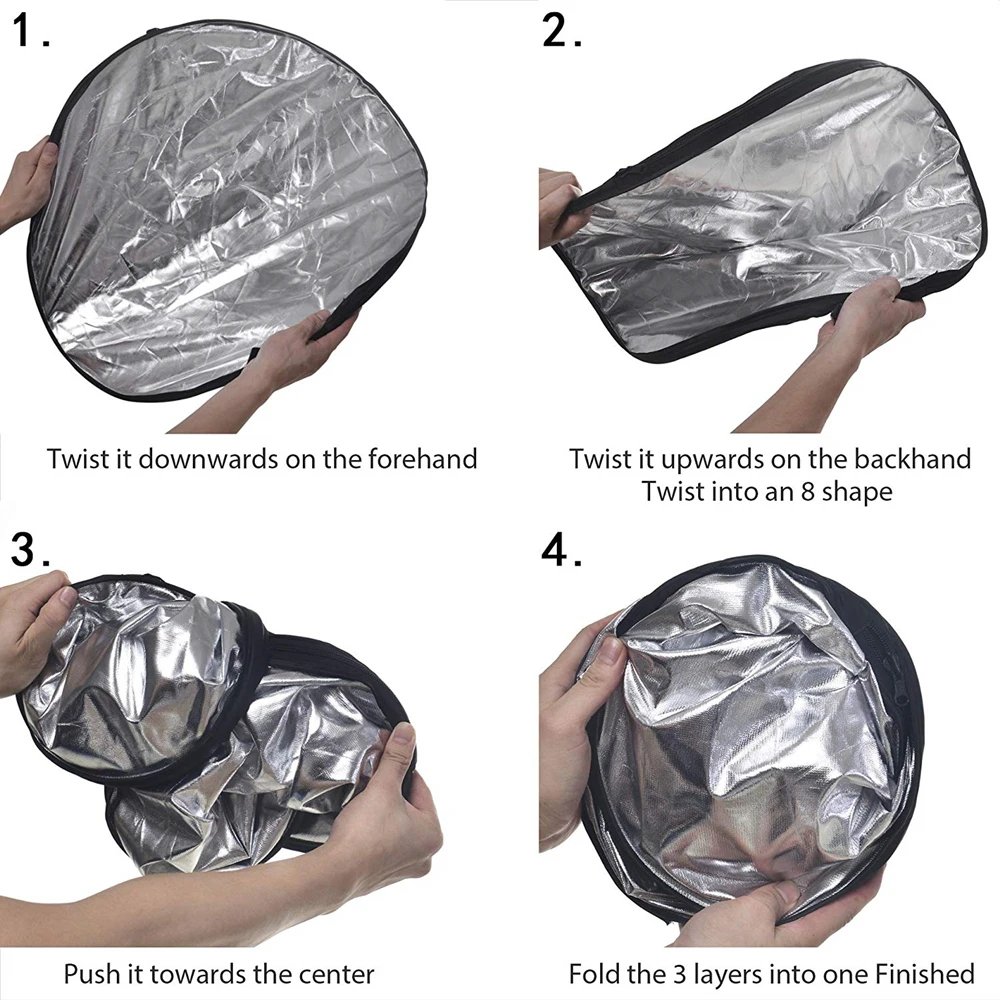 1.

Twist it downwards on the forehand

2.

Twist it upwards on the backhand
Twist into an 8 shape

3.

Push it towards the center

4.

Fold the 3 layers into one Finished