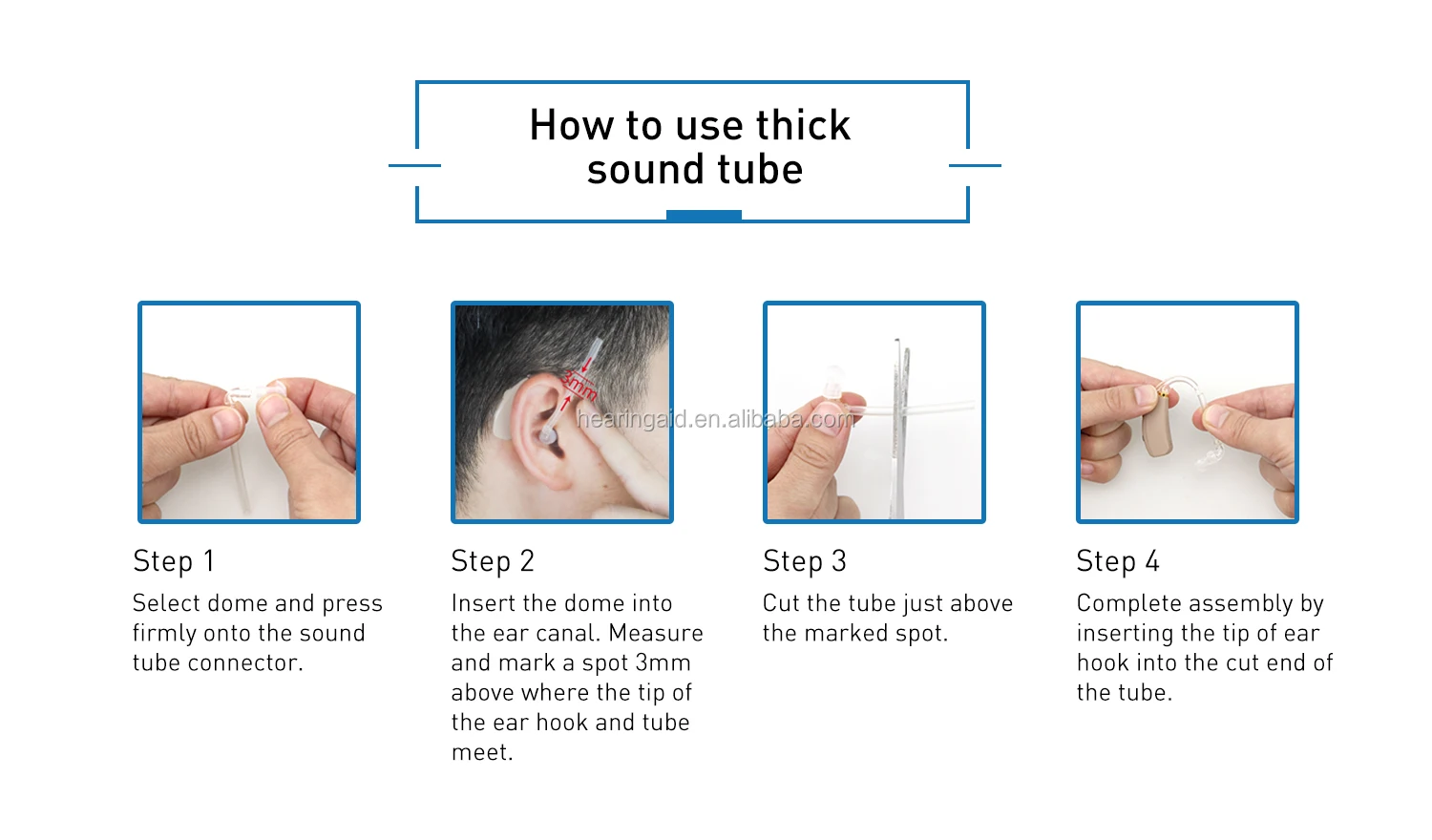 How to use thick sound tube

3mm

hearingaid.en.alibaba.com

Step 1
Select dome and press firmly onto the sound tube connector.

Step 2
Insert the dome into the ear canal. Measure and mark a spot 3mm above where the tip of the ear hook and tube meet.

Step 3
Cut the tube just above the marked spot.

Step 4
Complete assembly by inserting the tip of ear hook into the cut end of the tube.