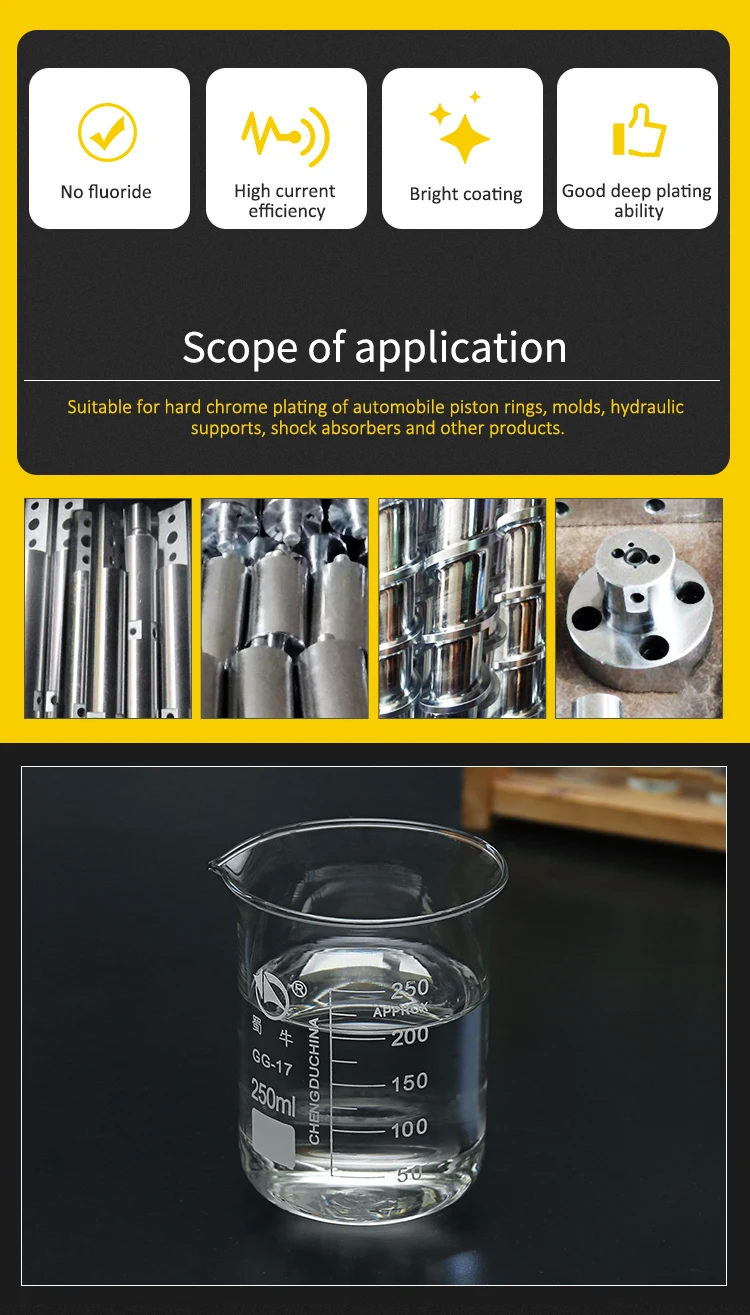 No fluoride

High current efficiency

Bright coating

Good deep plating ability

Scope of application

Suitable for hard chrome plating of automobile piston rings, molds, hydraulic supports, shock absorbers and other products.

®
蜀牛
GG-17
250ml
CHENGDUCHINA
250
APPROX
200
150
100
50