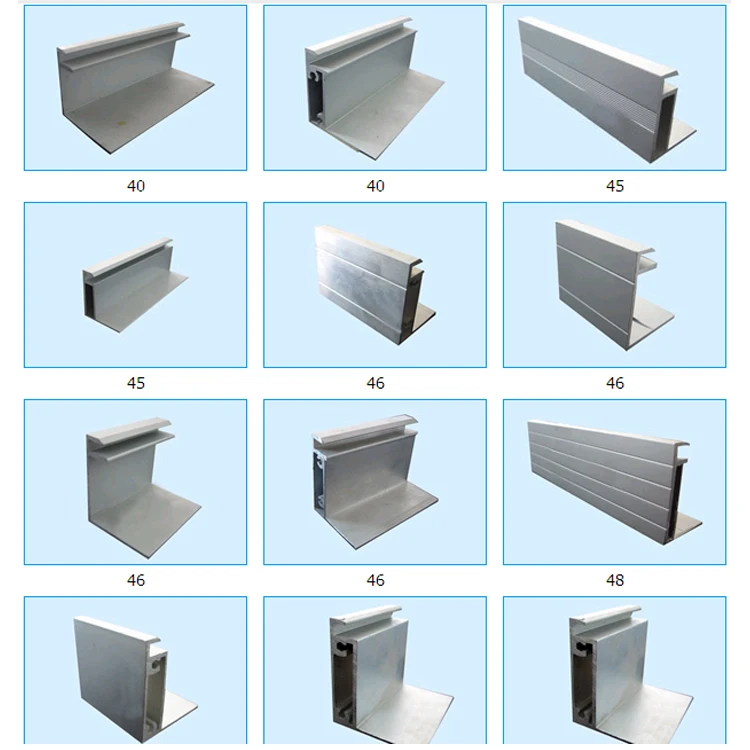 40
40
45
45
46
46
46
46
48