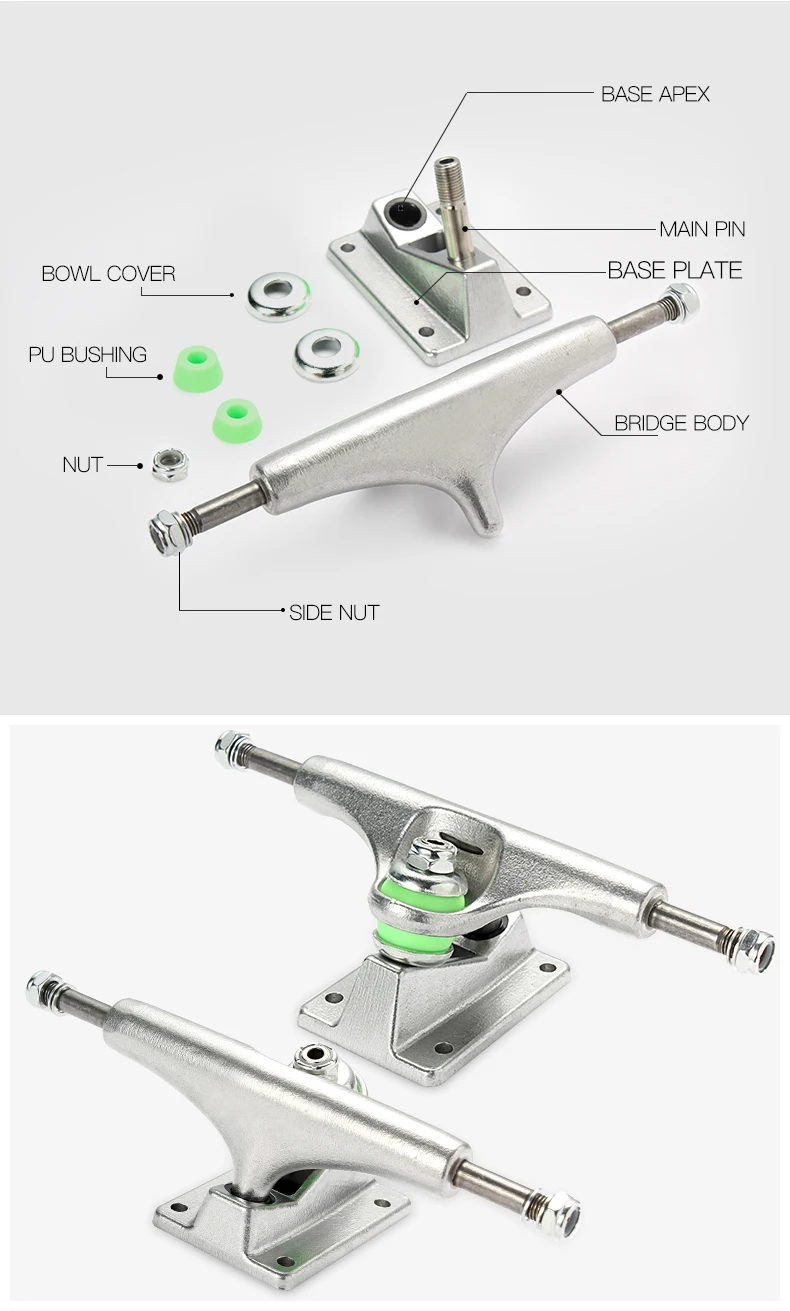 BASE APEX
MAIN PIN
BOWL COVER
BASE PLATE
PU BUSHING
BRIDGE BODY
NUT
SIDE NUT