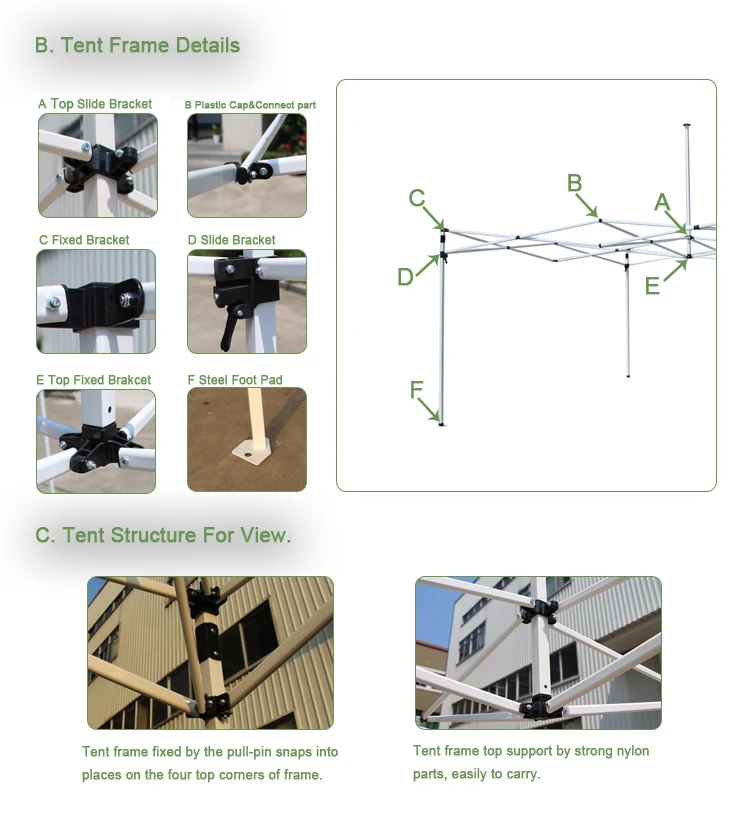 B. Tent Frame Details

A Top Slide Bracket

B Plastic Cap&Connect part

C Fixed Bracket

D Slide Bracket

E Top Fixed Brakcet

F Steel Foot Pad

C

B

A

D

E

F

C. Tent Structure For View.

Tent frame fixed by the pull-pin snaps into places on the four top corners of frame.

Tent frame top support by strong nylon parts, easily to carry.