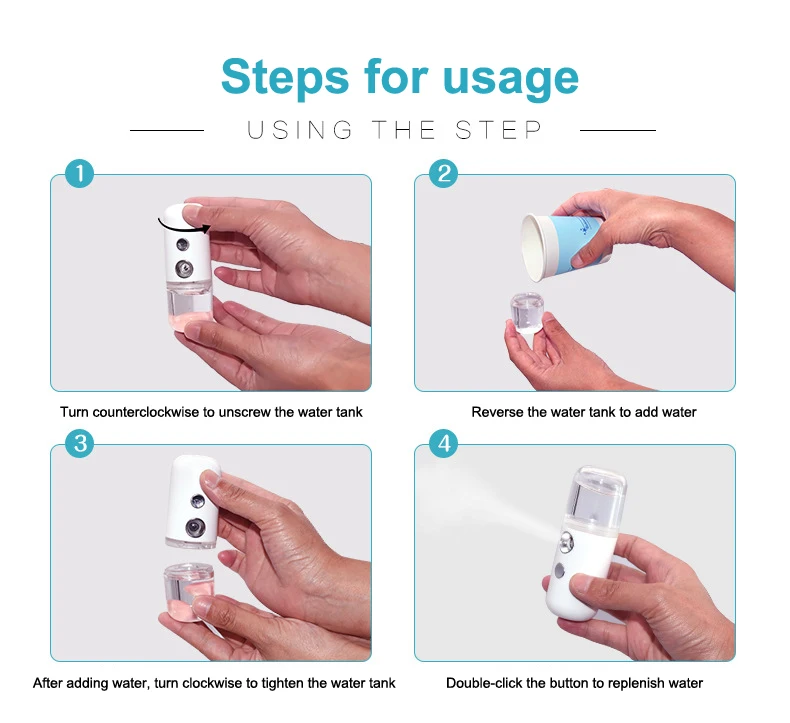 Steps for usage

USING THE STEP

1

Turn counterclockwise to unscrew the water tank

2

Reverse the water tank to add water

3

After adding water, turn clockwise to tighten the water tank

4

Double-click the button to replenish water