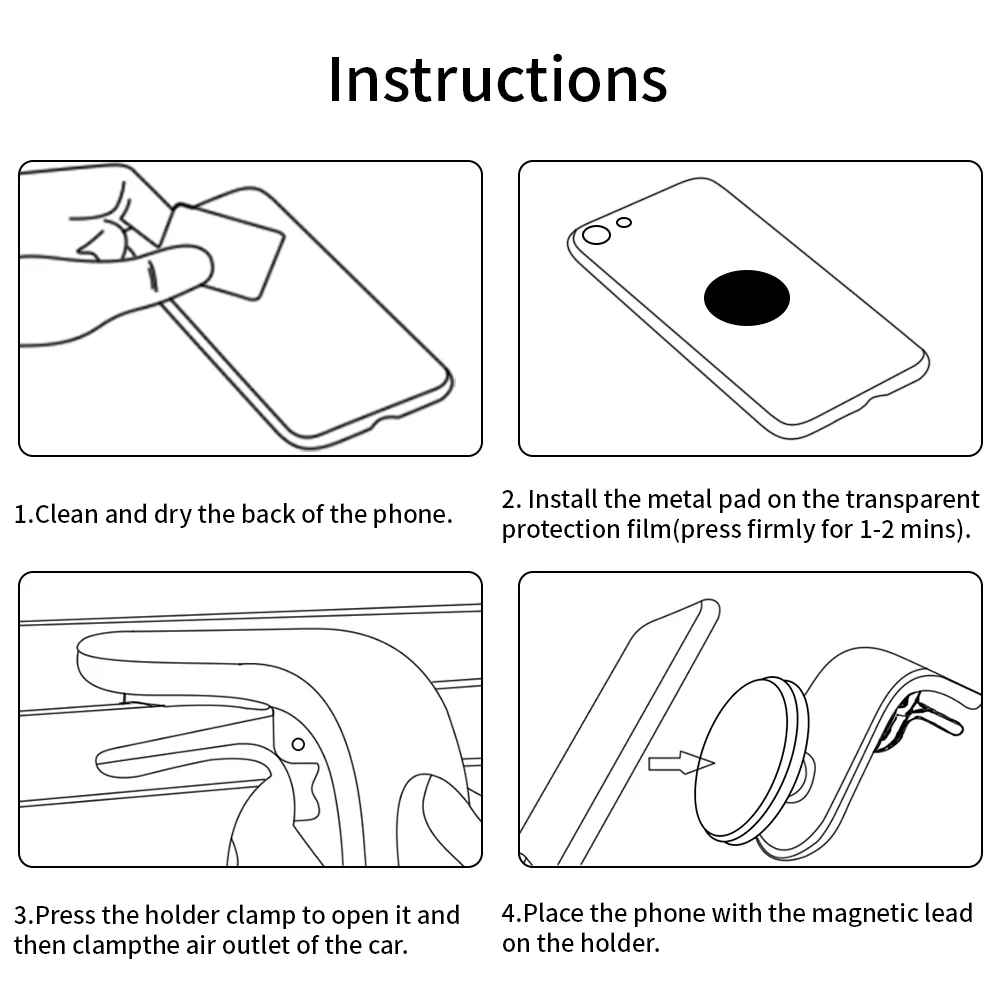 Instructions

1.Clean and dry the back of the phone.

2. Install the metal pad on the transparent protection film(press firmly for 1-2 mins).

3.Press the holder clamp to open it and then clampthe air outlet of the car.

4.Place the phone with the magnetic lead on the holder.