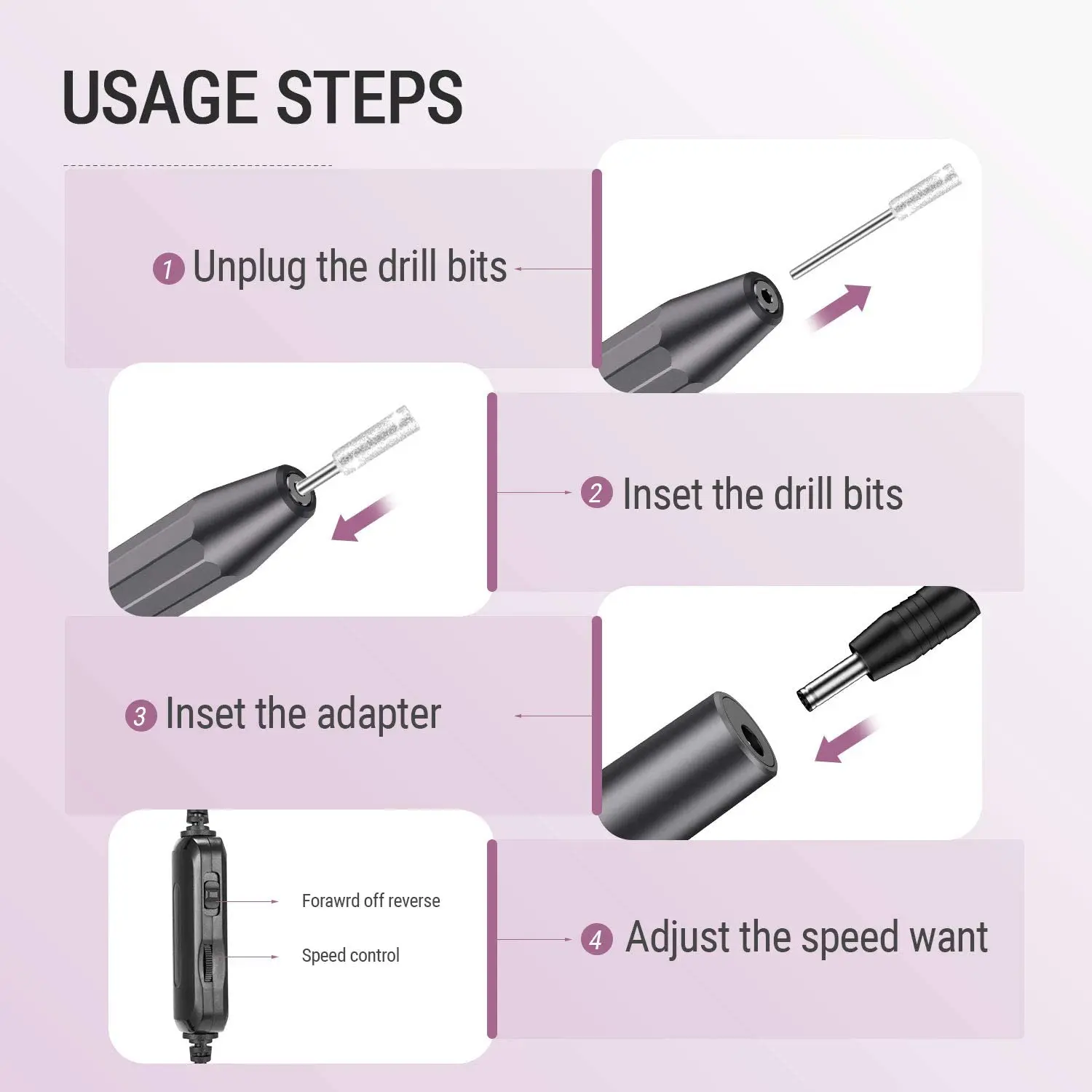 USAGE STEPS

1 Unplug the drill bits

2 Inset the drill bits

3 Inset the adapter

Forawrd off reverse

Speed control

4 Adjust the speed want