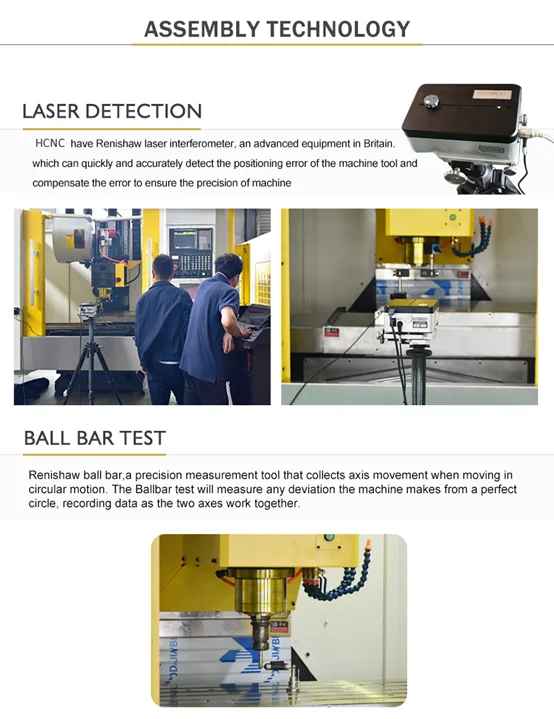 ASSEMBLY TECHNOLOGY

LASER DETECTION

HCNC have Renishaw laser interferometer, an advanced equipment in Britain. which can quickly and accurately detect the positioning error of the machine tool and compensate the error to ensure the precision of machine

BALL BAR TEST

Renishaw ball bar,a precision measurement tool that collects axis movement when moving in circular motion. The Ballbar test will measure any deviation the machine makes from a perfect circle, recording data as the two axes work together.