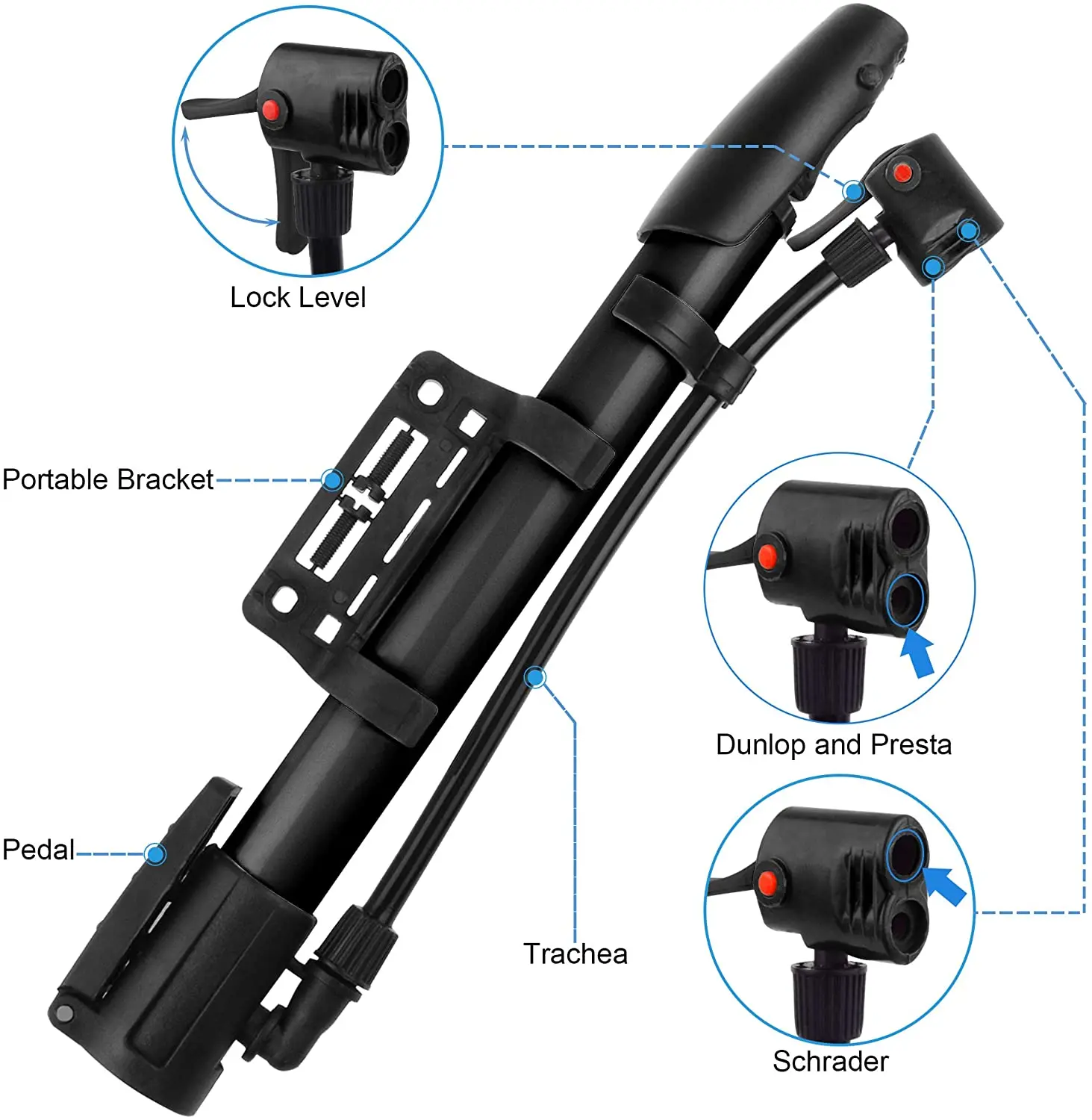 Lock Level

Portable Bracket

Dunlop and Presta

Pedal

Trachea

Schrader