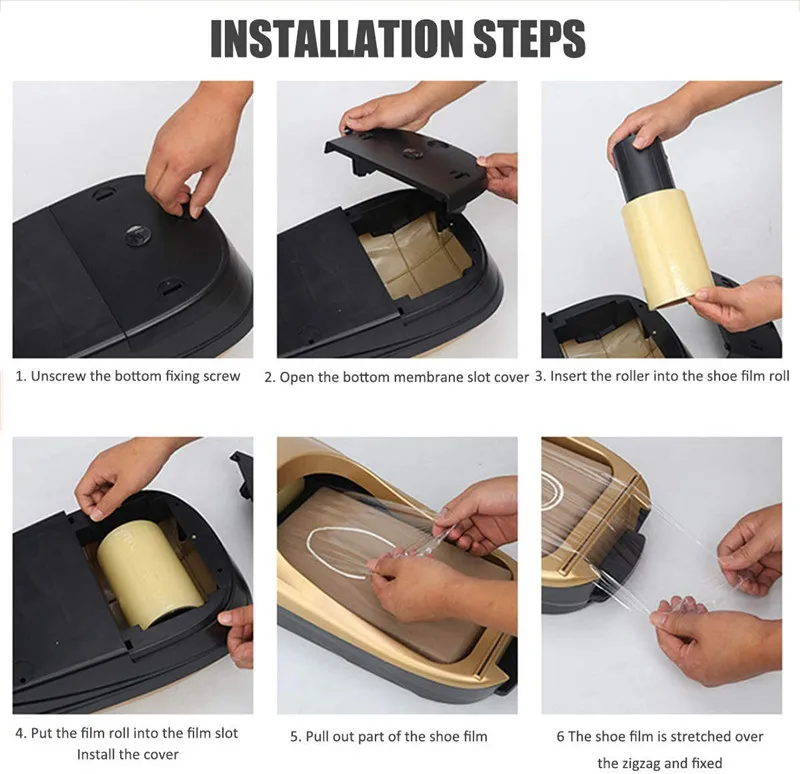 INSTALLATION STEPS

1. Unscrew the bottom fixing screw

2. Open the bottom membrane slot cover

3. Insert the roller into the shoe film roll

4. Put the film roll into the film slot Install the cover

5. Pull out part of the shoe film

6 The shoe film is stretched over the zigzag and fixed