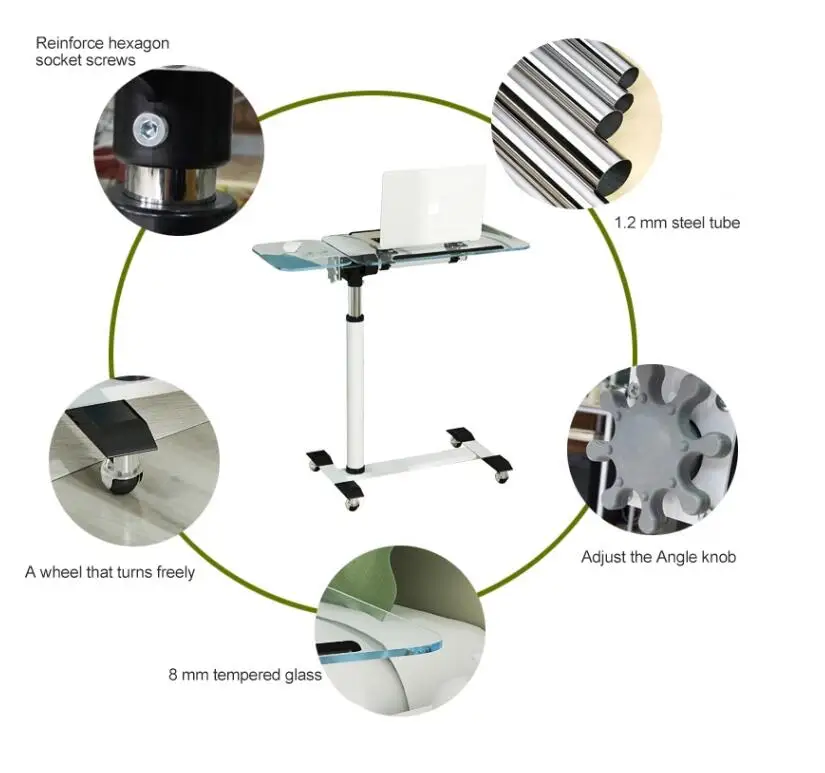 Reinforce hexagon socket screws

1.2 mm steel tube

A wheel that turns freely

Adjust the Angle knob

8 mm tempered glass