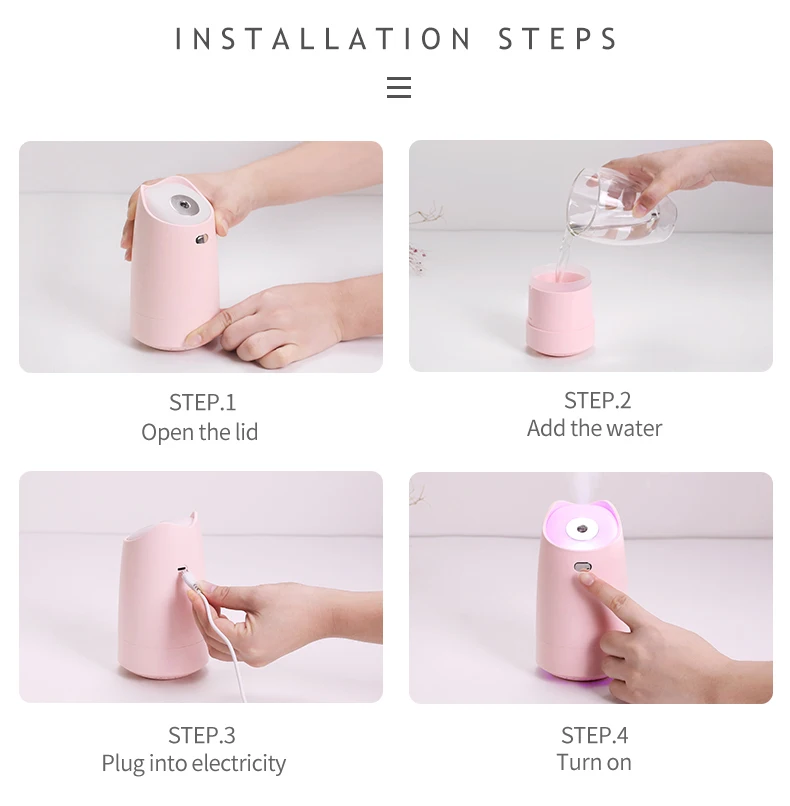 INSTALLATION STEPS

STEP.1
Open the lid

STEP.2
Add the water

STEP.3
Plug into electricity

STEP.4
Turn on