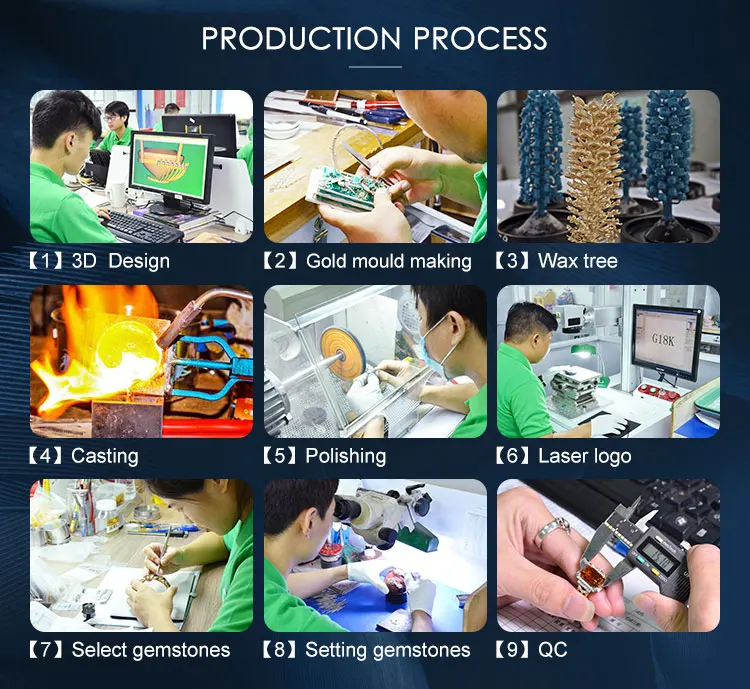 PRODUCTION PROCESS

【1】3D Design

【2】Gold mould making

【3】Wax tree

【4】Casting

【5】Polishing

G18K

【6】Laser logo

【7】Select gemstones

【8】Setting gemstones

【9】QC