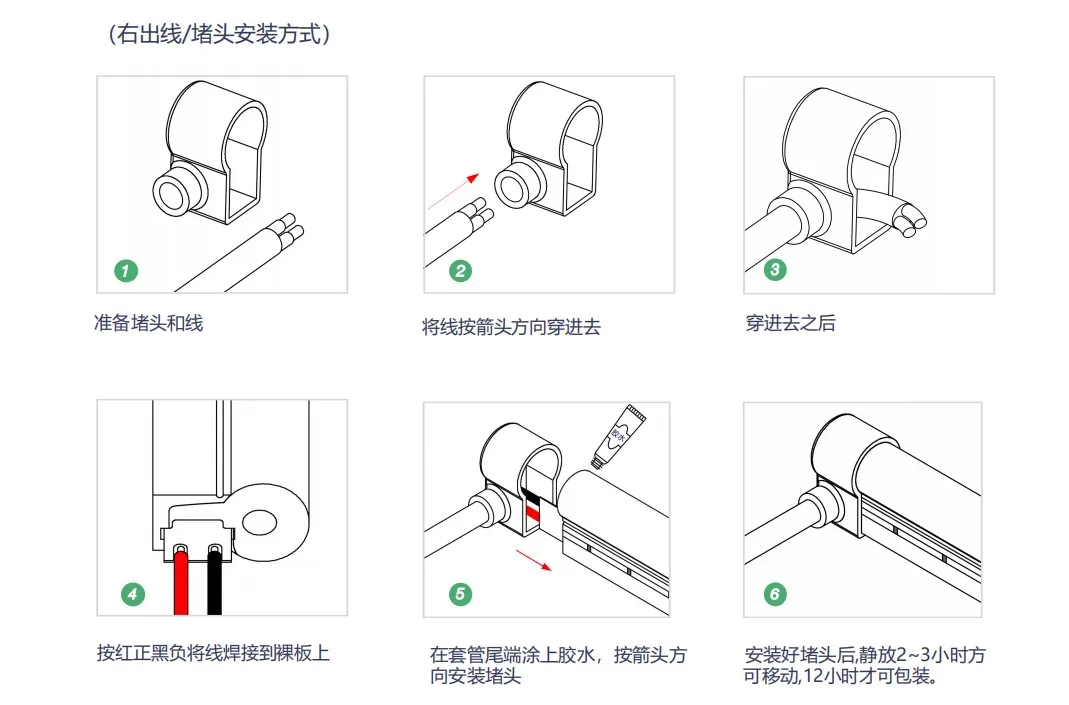 （右出线/堵头安装方式）

1

准备堵头和线

2

将线按箭头方向穿进去

3

穿进去之后

4

按红正黑负将线焊接到裸板上

胶水

5

在套管尾端涂上胶水，按箭头方向安装堵头

6

安装好堵头后,静放2~3小时方可移动,12小时才可包装。