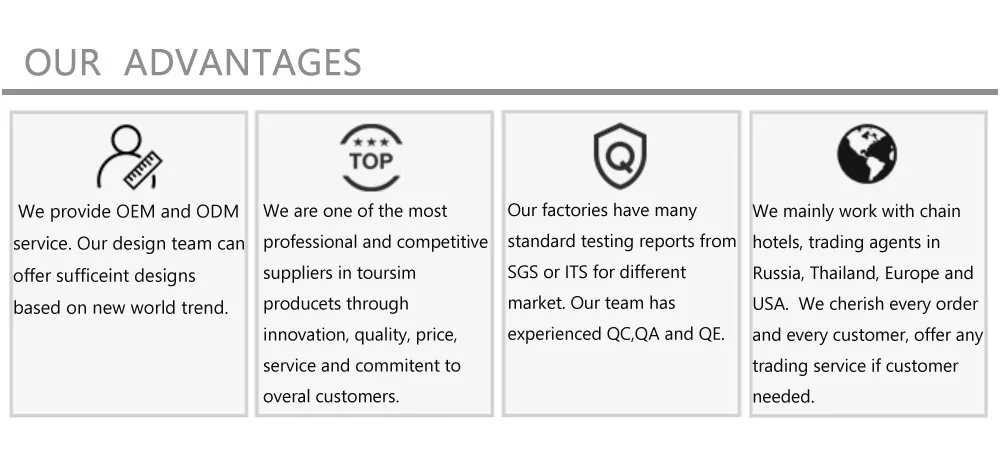 OUR ADVANTAGES

We provide OEM and ODM service. Our design team can offer sufficeint designs based on new world trend.

TOP

We are one of the most professional and competitive suppliers in toursim producets through innovation, quality, price, service and commitent to overal customers.

Q

Our factories have many standard testing reports from SGS or ITS for different market. Our team has experienced QC,QA and QE.

We mainly work with chain hotels, trading agents in Russia, Thailand, Europe and USA. We cherish every order and every customer, offer any trading service if customer needed.