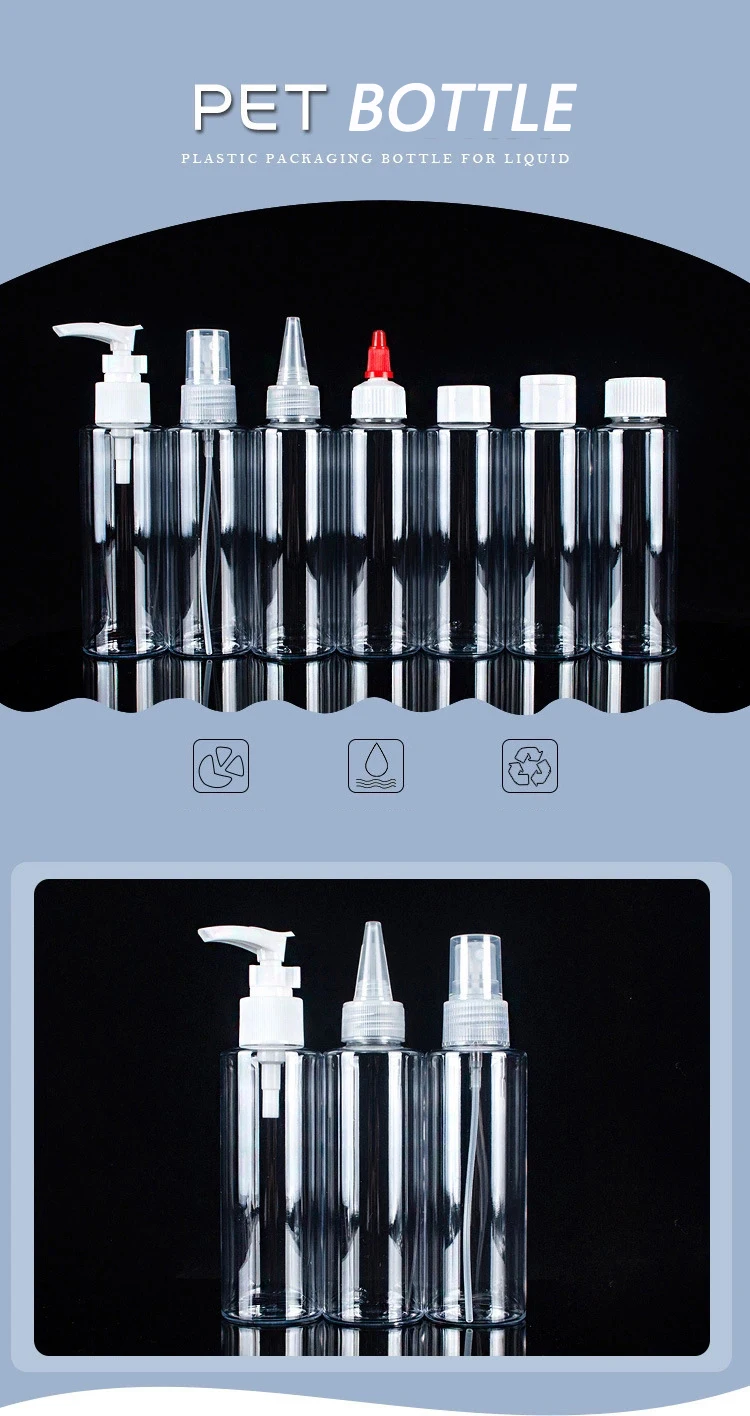 PET BOTTLE
PLASTIC PACKAGING BOTTLE FOR LIQUID