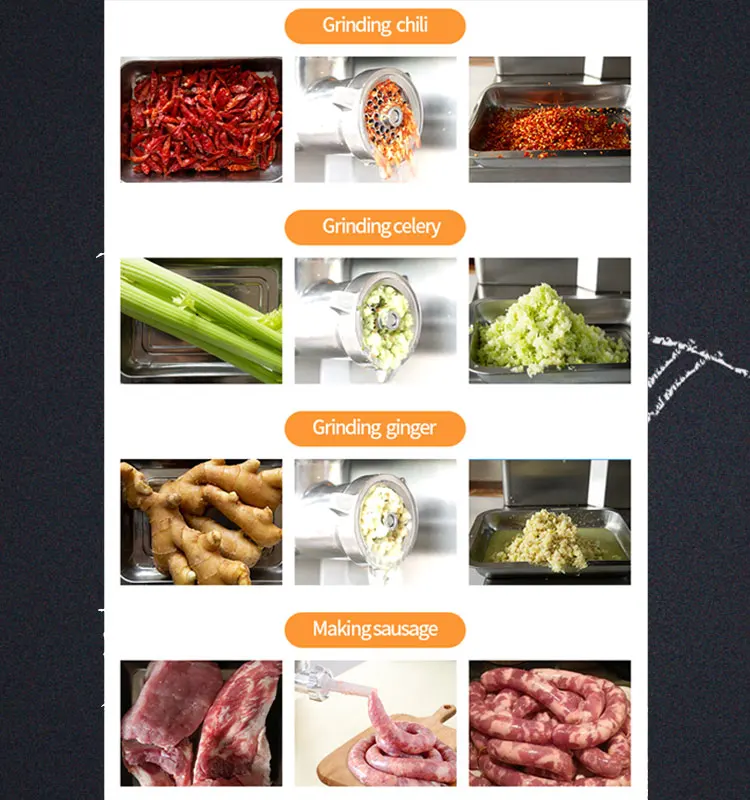 Grinding chili

Grinding celery

Grinding ginger

Making sausage