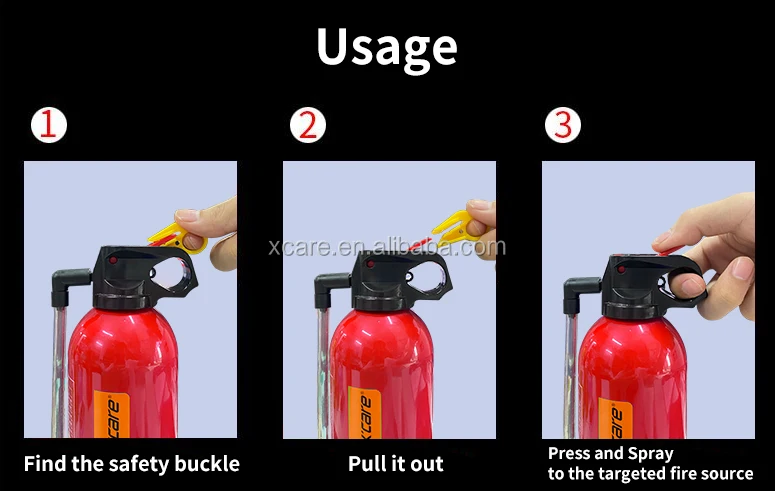 Usage

1

2

3

xcare.en.alibaba.com

xcare

xcare

xcare

Find the safety buckle

Pull it out

Press and Spray
to the targeted fire source