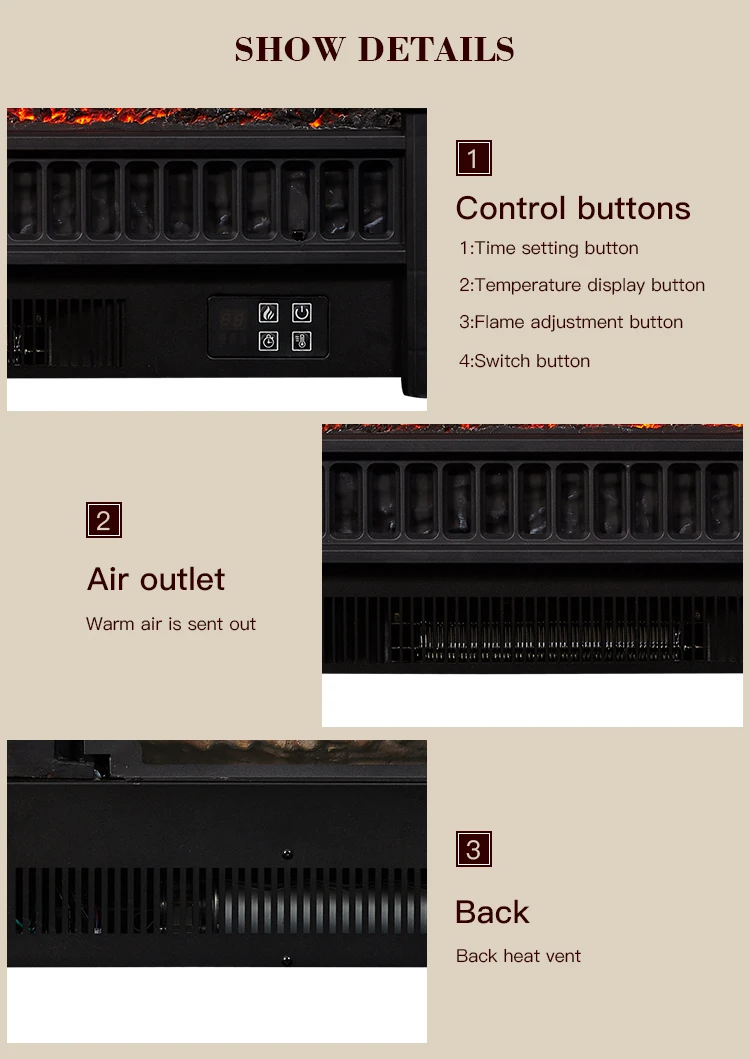 SHOW DETAILS

1

Control buttons

1:Time setting button

2:Temperature display button

3:Flame adjustment button

4:Switch button

2

Air outlet

Warm air is sent out

3

Back

Back heat vent