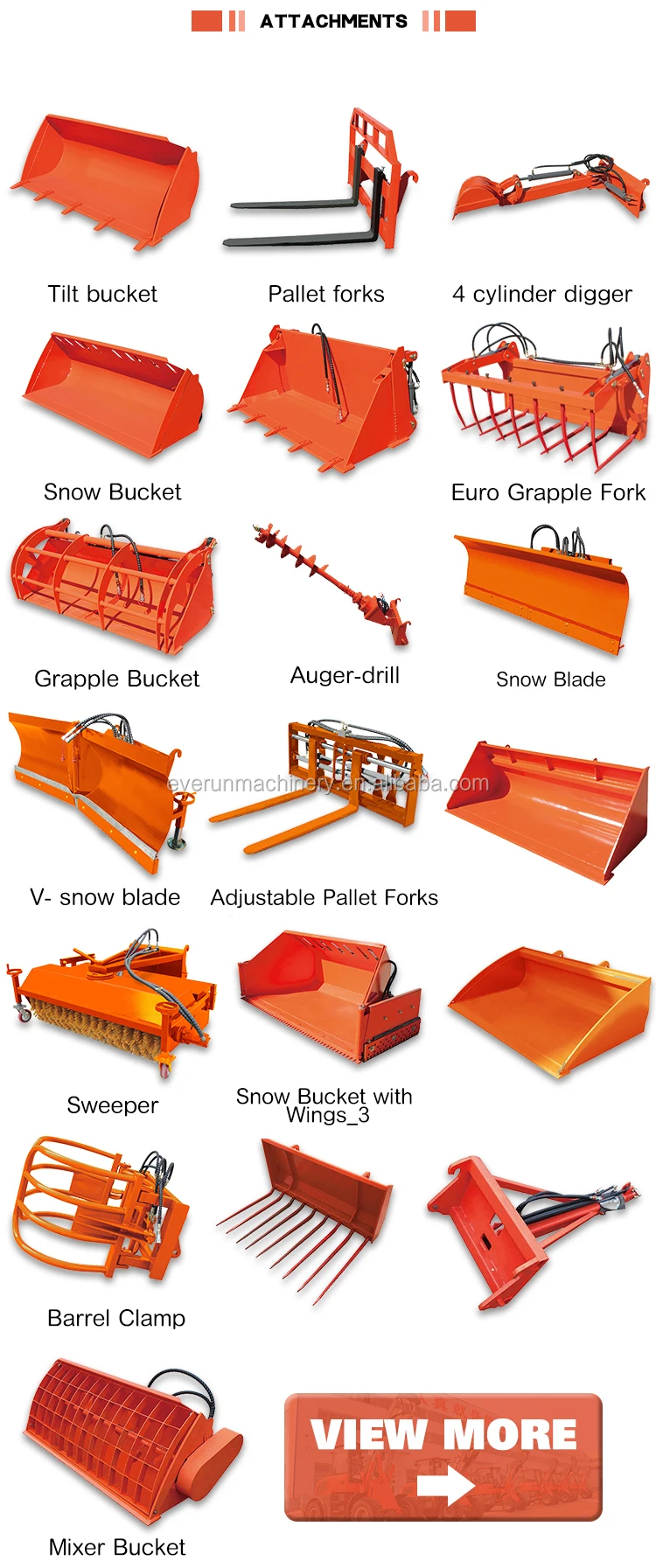 ATTACHMENTS

Tilt bucket

Pallet forks

4 cylinder digger

Snow Bucket

Euro Grapple Fork

Grapple Bucket

Auger-drill

Snow Blade

everunmachinery.en.alibaba.com

V- snow blade

Adjustable Pallet Forks

Sweeper

Snow Bucket with Wings_3

Barrel Clamp

Mixer Bucket

VIEW MORE