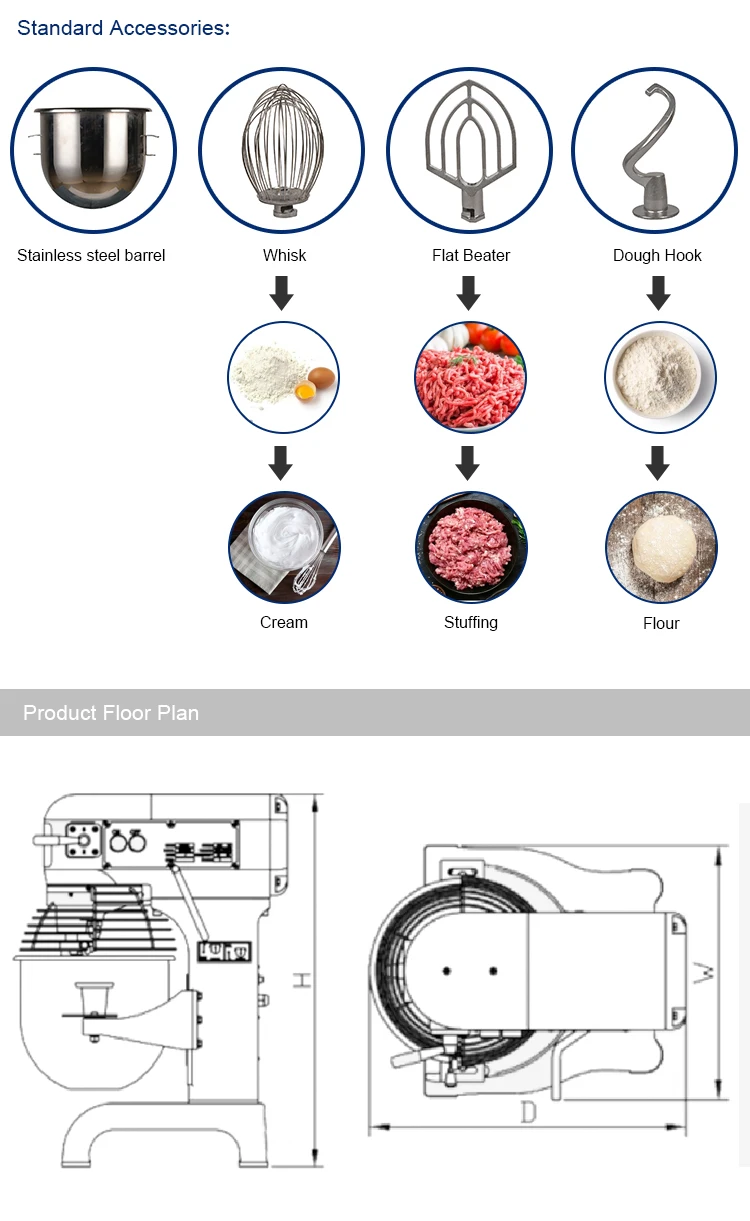 Standard Accessories:

Stainless steel barrel

Whisk

Flat Beater

Dough Hook

Cream

Stuffing

Flour

Product Floor Plan

H

W

D