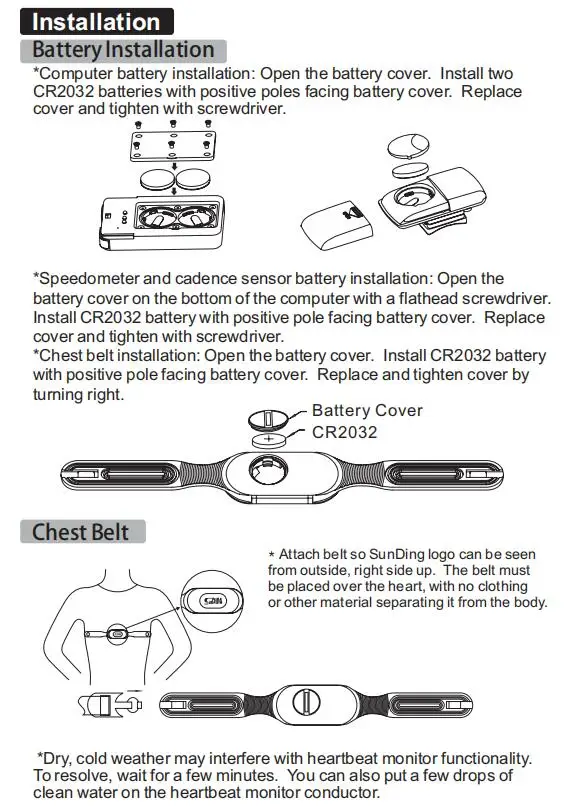 Installation

Battery Installation

*Computer battery installation: Open the battery cover. Install two CR2032 batteries with positive poles facing battery cover. Replace cover and tighten with screwdriver.

*Speedometer and cadence sensor battery installation: Open the battery cover on the bottom of the computer with a flathead screwdriver. Install CR2032 battery with positive pole facing battery cover. Replace cover and tighten with screwdriver.
*Chest belt installation: Open the battery cover. Install CR2032 battery with positive pole facing battery cover. Replace and tighten cover by turning right.

Battery Cover
CR2032

Chest Belt

* Attach belt so SunDing logo can be seen from outside, right side up. The belt must be placed over the heart, with no clothing or other material separating it from the body.

SDN

*Dry, cold weather may interfere with heartbeat monitor functionality. To resolve, wait for a few minutes. You can also put a few drops of clean water on the heartbeat monitor conductor.