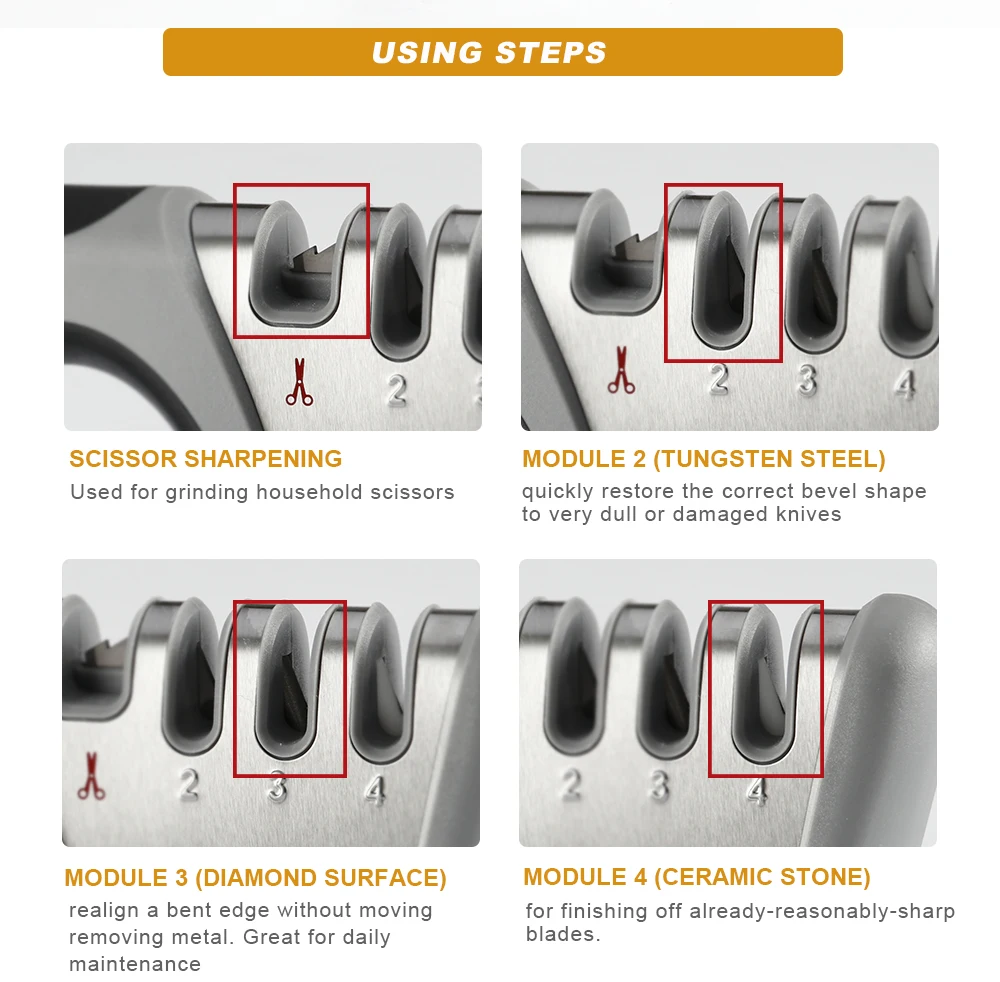 USING STEPS

2

SCISSOR SHARPENING
Used for grinding household scissors

2 3 4

MODULE 2 (TUNGSTEN STEEL)
quickly restore the correct bevel shape to very dull or damaged knives

2 3 4

MODULE 3 (DIAMOND SURFACE)
realign a bent edge without moving removing metal. Great for daily maintenance

2 3 4

MODULE 4 (CERAMIC STONE)
for finishing off already-reasonably-sharp blades.