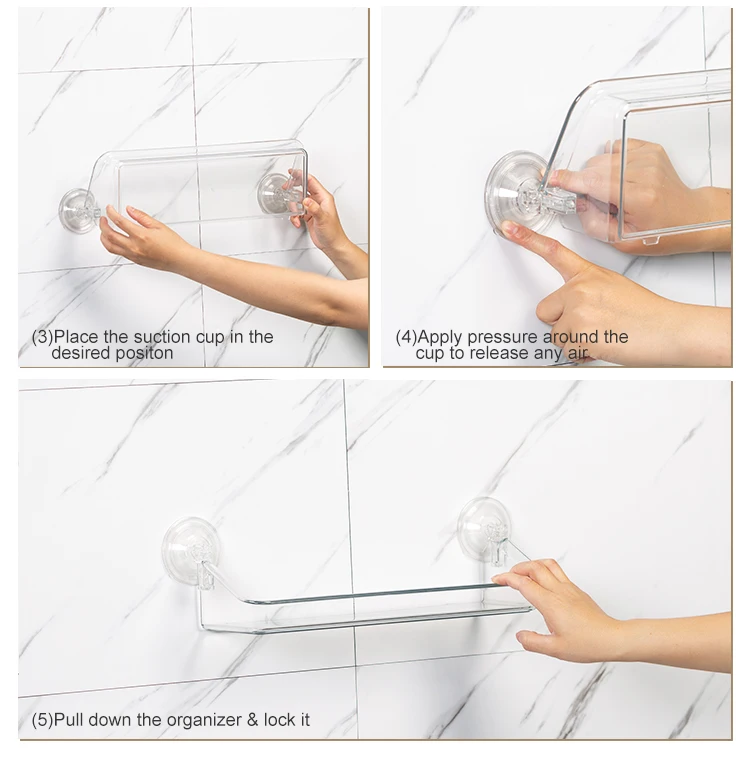 (3)Place the suction cup in the desired positon

(4)Apply pressure around the cup to release any air

(5)Pull down the organizer & lock it