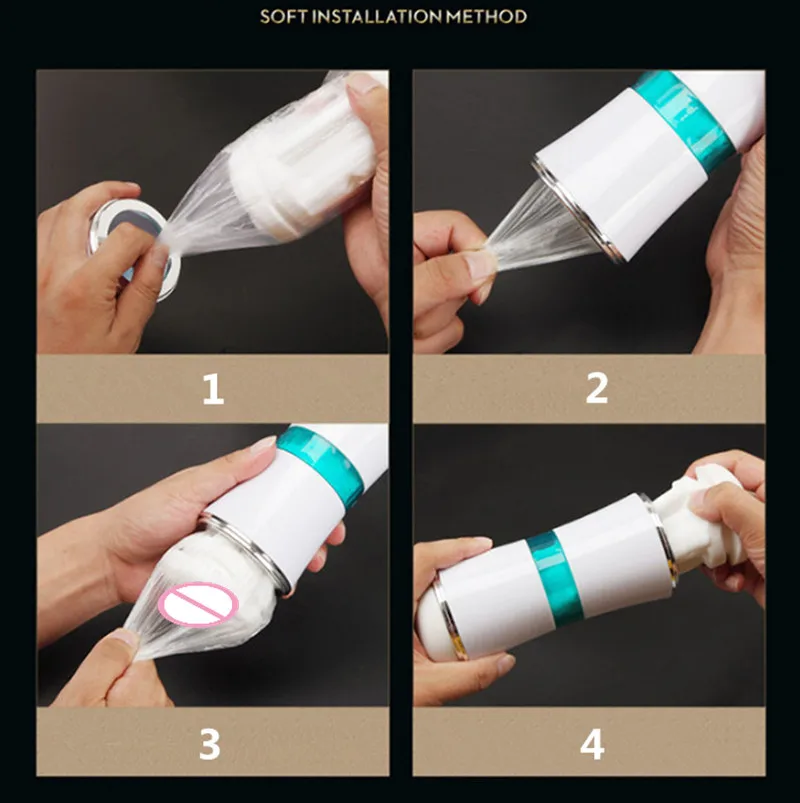 SOFT INSTALLATION METHOD

1

2

3

4