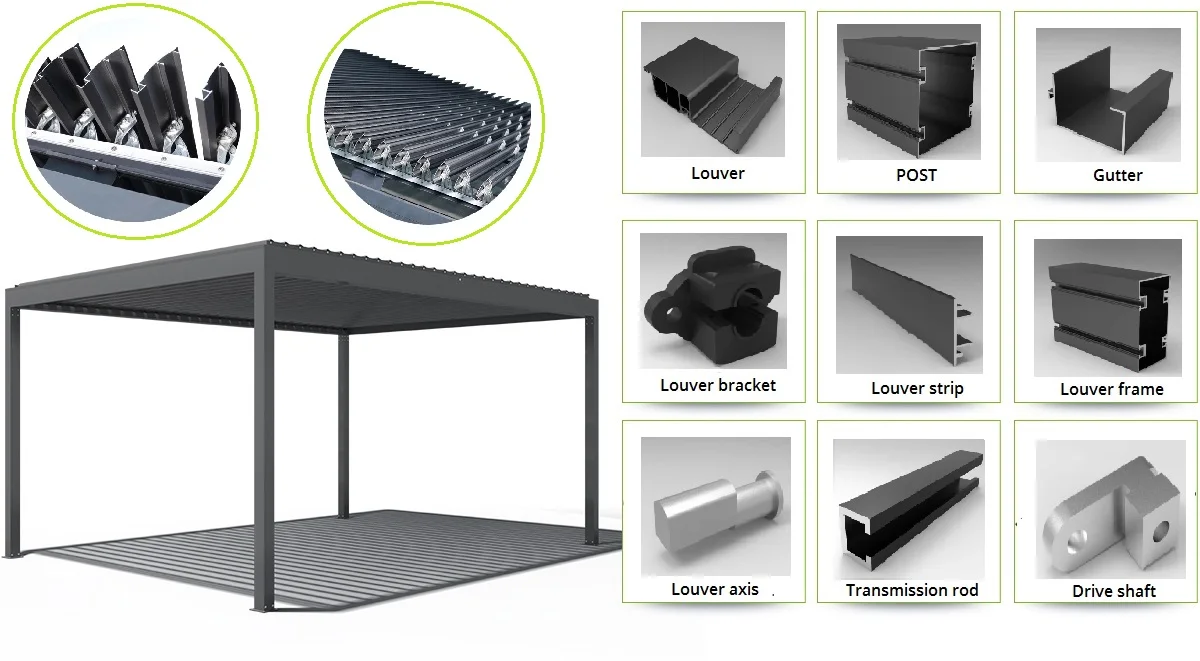 Louver

POST

Gutter

Louver bracket

Louver strip

Louver frame

Louver axis

Transmission rod

Drive shaft