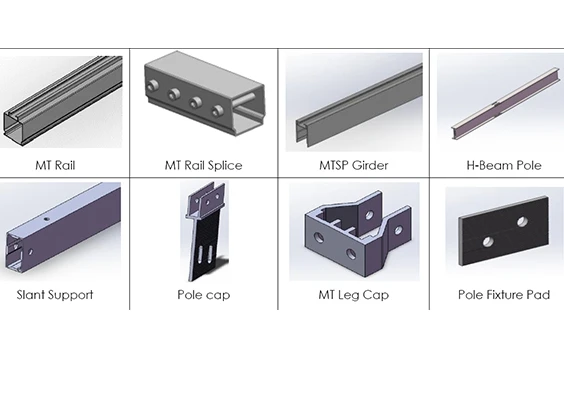 | MT Rail | MT Rail Splice | MTSP Girder | H-Beam Pole |
|---|---|---|---|
| Slant Support | Pole cap | MT Leg Cap | Pole Fixture Pad |