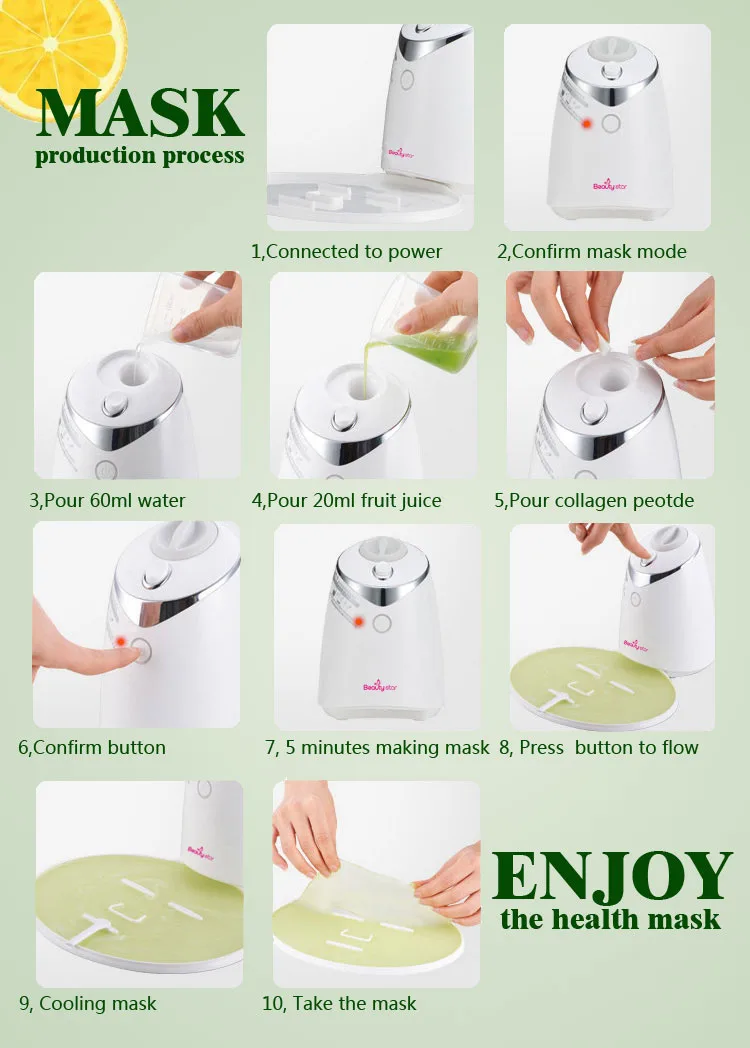 MASK
production process

Beautystar

1,Connected to power

Beautystar

2,Confirm mask mode

3,Pour 60ml water

4,Pour 20ml fruit juice

5,Pour collagen peotde

6,Confirm button

Beautystar

7, 5 minutes making mask

Beautystar

8, Press button to flow

Beautystar

9, Cooling mask

10, Take the mask

ENJOY
the health mask