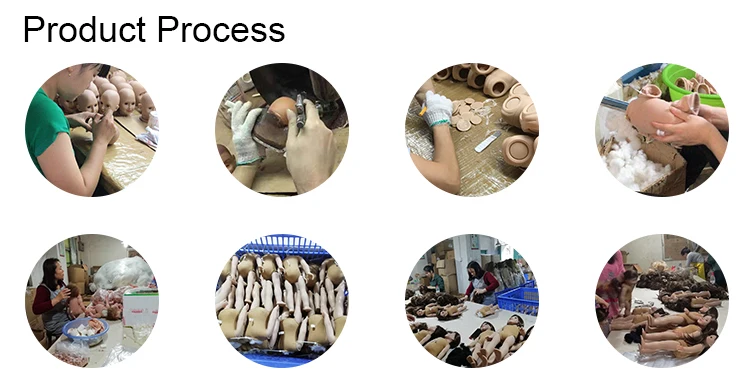 Product Process