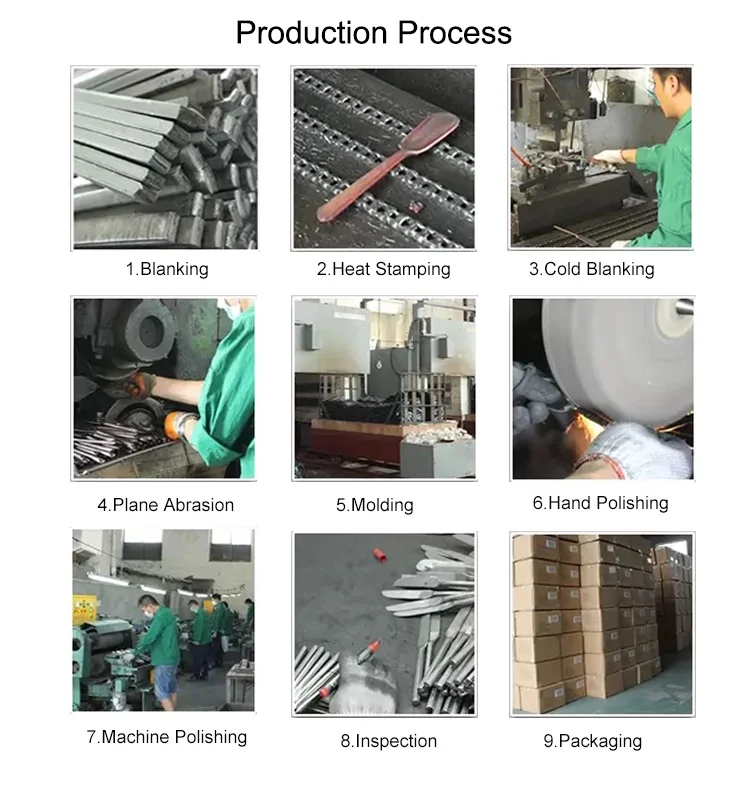 Production Process

1.Blanking

2.Heat Stamping

3.Cold Blanking

4.Plane Abrasion

5.Molding

6.Hand Polishing

7.Machine Polishing

8.Inspection

9.Packaging