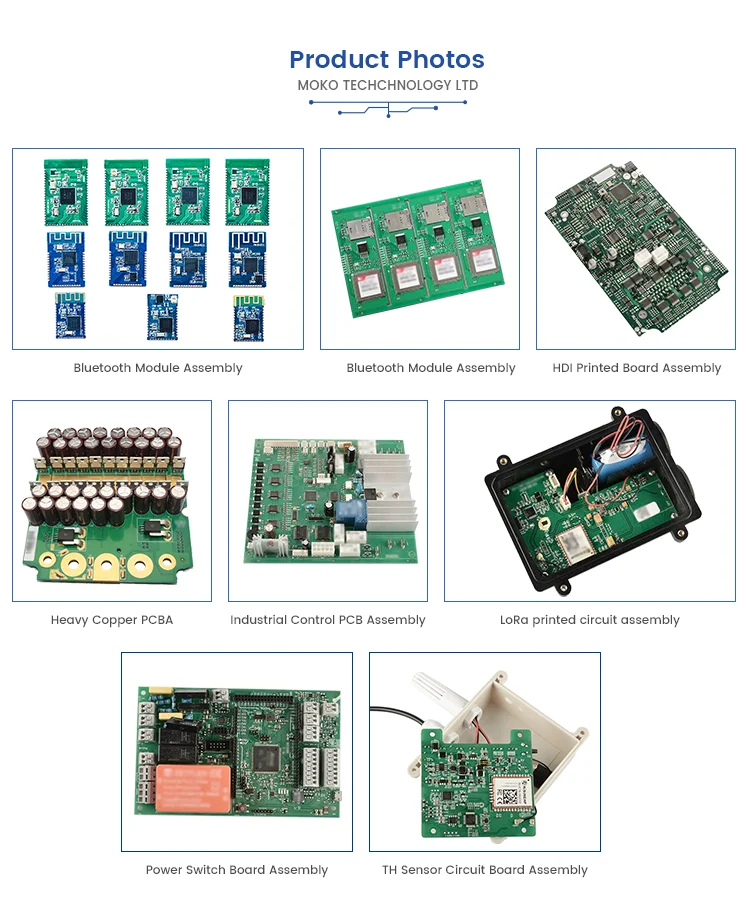 Product Photos
MOKO TECHCHNOLOGY LTD

Bluetooth Module Assembly

Bluetooth Module Assembly

HDI Printed Board Assembly

Heavy Copper PCBA

Industrial Control PCB Assembly

LoRa printed circuit assembly

Power Switch Board Assembly

TH Sensor Circuit Board Assembly