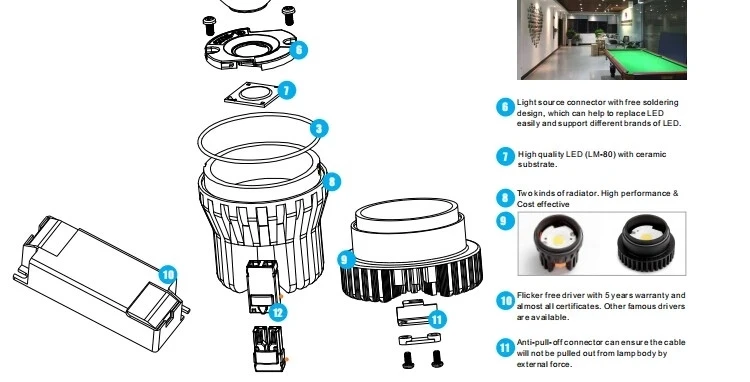 6

7

3

8

9

10

12

11

6 Light source connector with free soldering design, which can help to replace LED easily and support different brands of LED.

7 High quality LED (LM-80) with ceramic substrate.

8 Two kinds of radiator. High performance & Cost effective

9

10 Flicker free driver with 5 years warranty and almost all certificates. Other famous drivers are available.

11 Anti-pull-off connector can ensure the cable will not be pulled out from lamp body by external force.