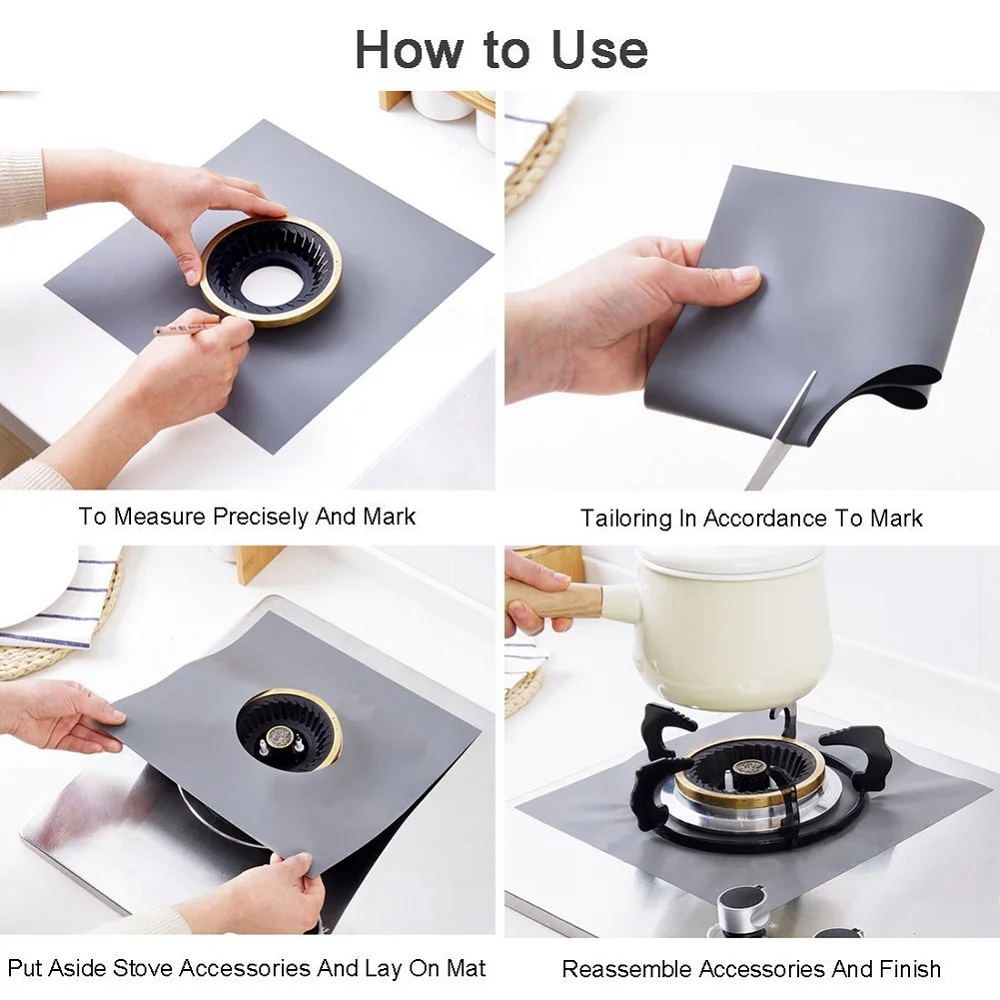 How to Use

To Measure Precisely And Mark

Tailoring In Accordance To Mark

Put Aside Stove Accessories And Lay On Mat

Reassemble Accessories And Finish