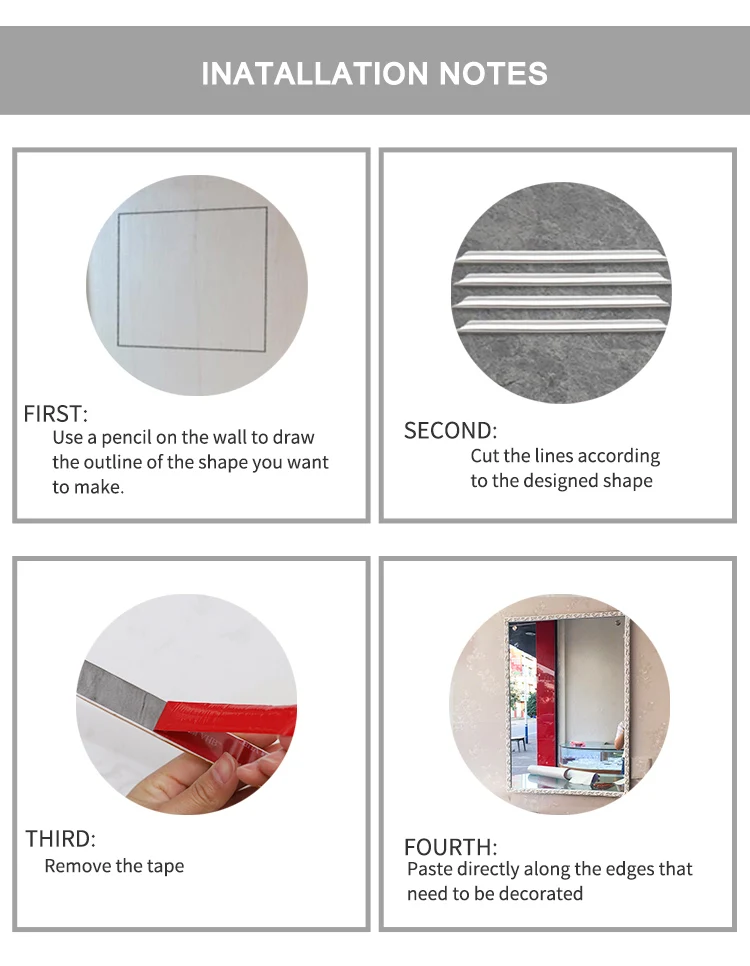 INATALLATION NOTES

FIRST:
Use a pencil on the wall to draw the outline of the shape you want to make.

SECOND:
Cut the lines according to the designed shape

THIRD:
Remove the tape

FOURTH:
Paste directly along the edges that need to be decorated