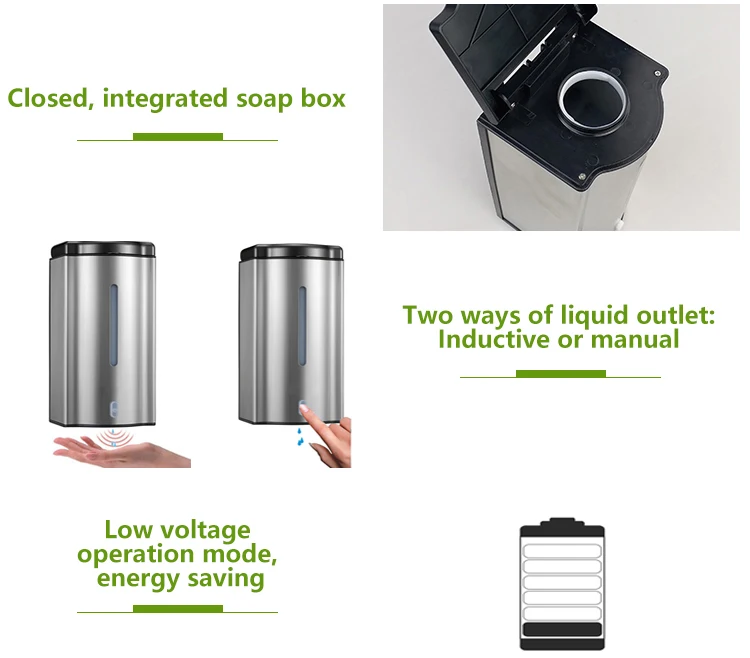 Closed, integrated soap box

Two ways of liquid outlet: Inductive or manual

Low voltage operation mode, energy saving