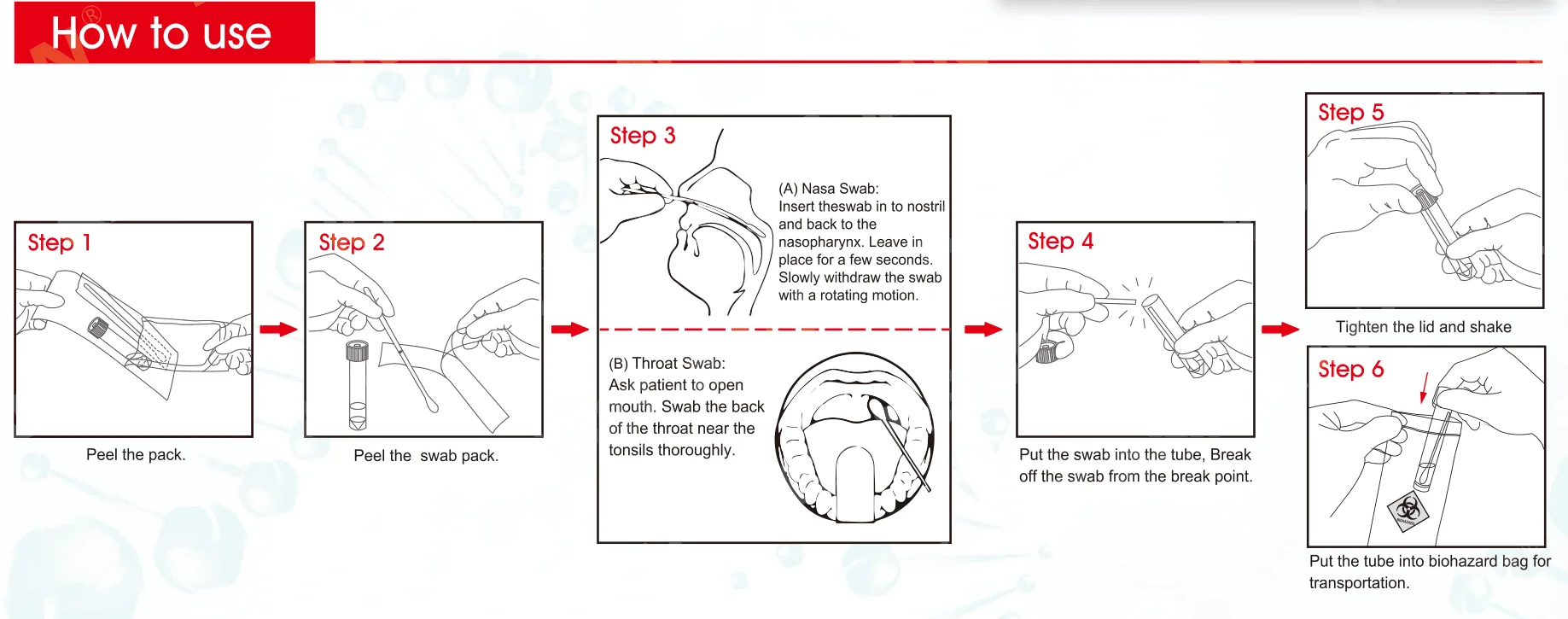 How to use

Step 1

Peel the pack.

Step 2

Peel the swab pack.

Step 3

(A) Nasa Swab:
Insert theswab in to nostril and back to the nasopharynx. Leave in place for a few seconds. Slowly withdraw the swab with a rotating motion.

(B) Throat Swab:
Ask patient to open mouth. Swab the back of the throat near the tonsils thoroughly.

Step 4

Put the swab into the tube, Break off the swab from the break point.

Step 5

Tighten the lid and shake

Step 6

Put the tube into biohazard bag for transportation.