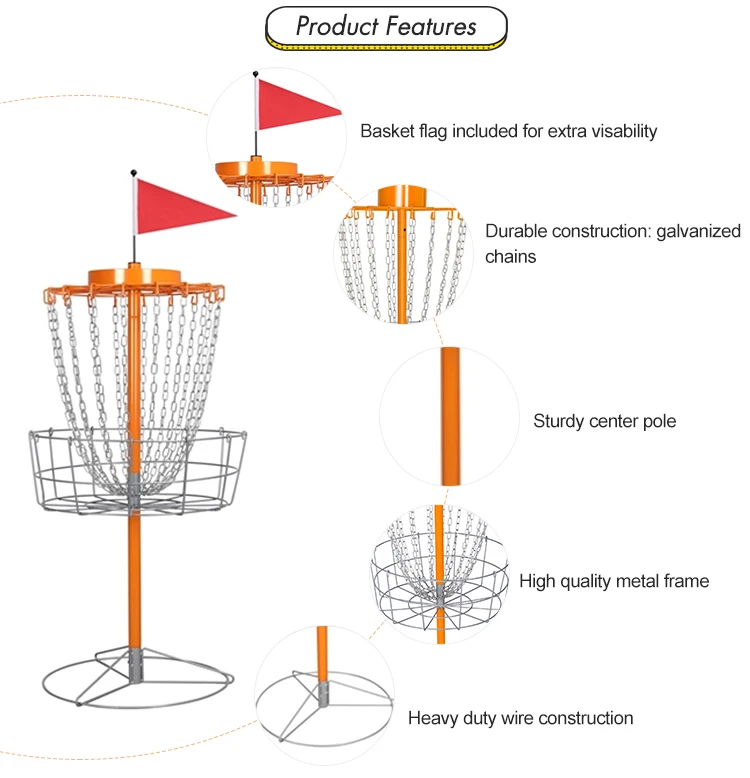 Product Features

Basket flag included for extra visability

Durable construction: galvanized chains

Sturdy center pole

High quality metal frame

Heavy duty wire construction