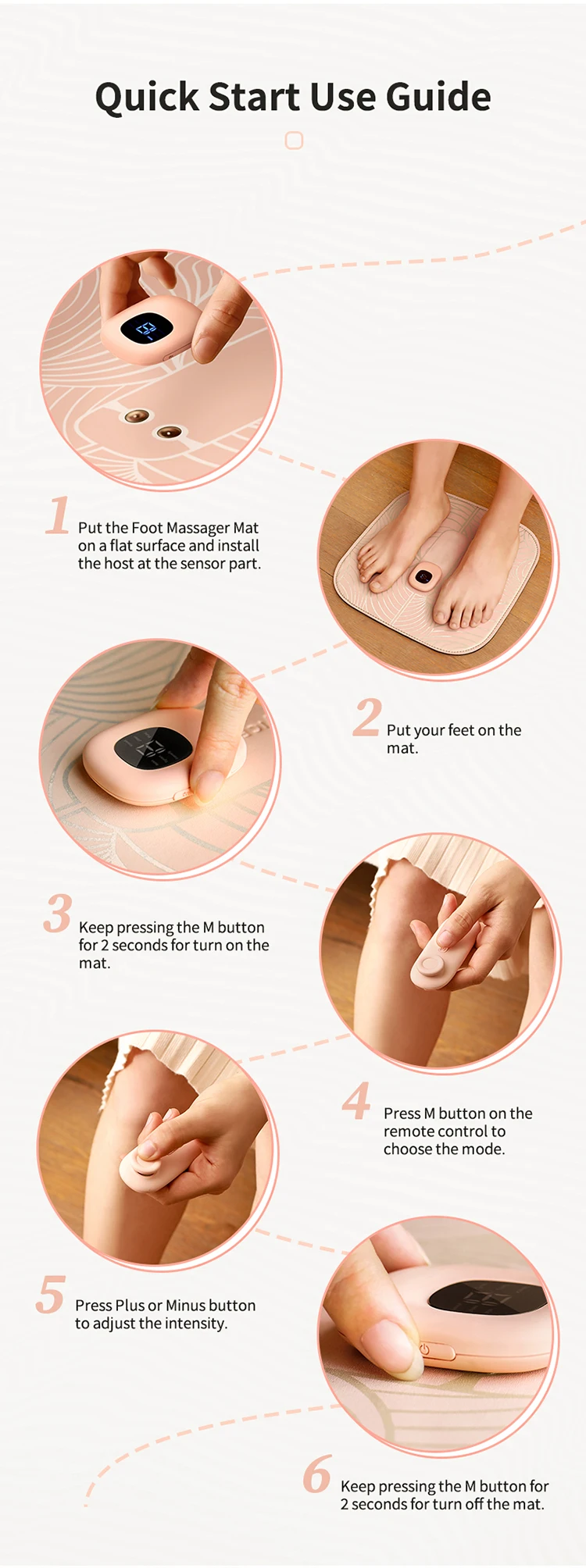 Quick Start Use Guide

1 Put the Foot Massager Mat on a flat surface and install the host at the sensor part.

2 Put your feet on the mat.

3 Keep pressing the M button for 2 seconds for turn on the mat.

4 Press M button on the remote control to choose the mode.

5 Press Plus or Minus button to adjust the intensity.

6 Keep pressing the M button for 2 seconds for turn off the mat.