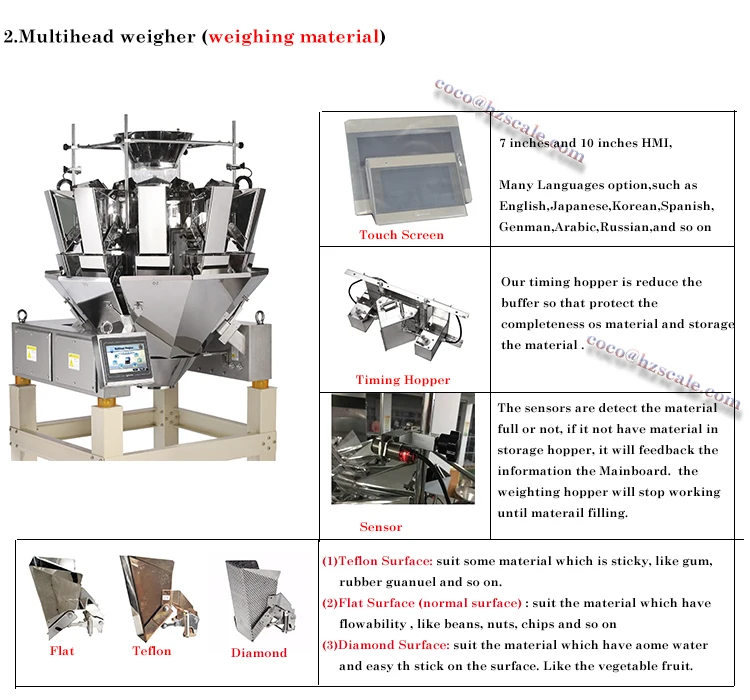 2.Multihead weigher (weighing material)

coco@hzscale.com

| Touch Screen | 7 inches and 10 inches HMI, Many Languages option,such as English,Japanese,Korean,Spanish, Genman,Arabic,Russian,and so on |
|---|---|
| Timing Hopper | Our timing hopper is reduce the buffer so that protect the completeness os material and storage the material . |
| Sensor | The sensors are detect the material full or not, if it not have material in storage hopper, it will feedback the information the Mainboard. the weighting hopper will stop working until materail filling. |

coco@hzscale.com

Flat Teflon Diamond

(1)Teflon Surface: suit some material which is sticky, like gum, rubber guanuel and so on.
(2)Flat Surface (normal surface) : suit the material which have flowability , like beans, nuts, chips and so on
(3)Diamond Surface: suit the material which have aome water and easy th stick on the surface. Like the vegetable fruit.