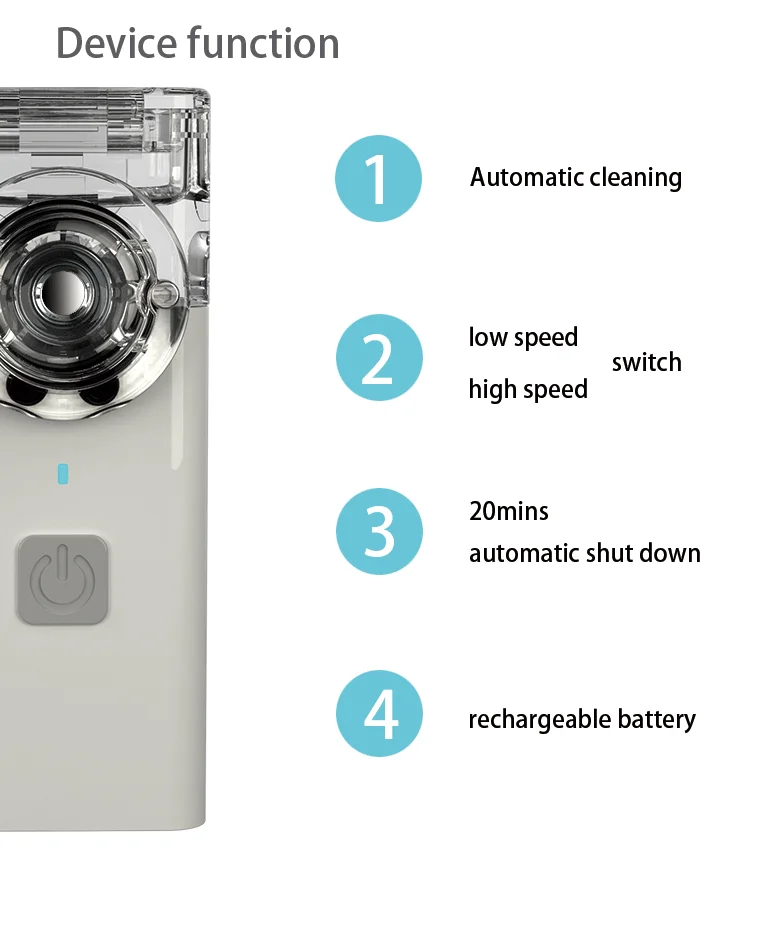 Device function

1

Automatic cleaning

2

low speed
high speed
switch

3

20mins
automatic shut down

4

rechargeable battery