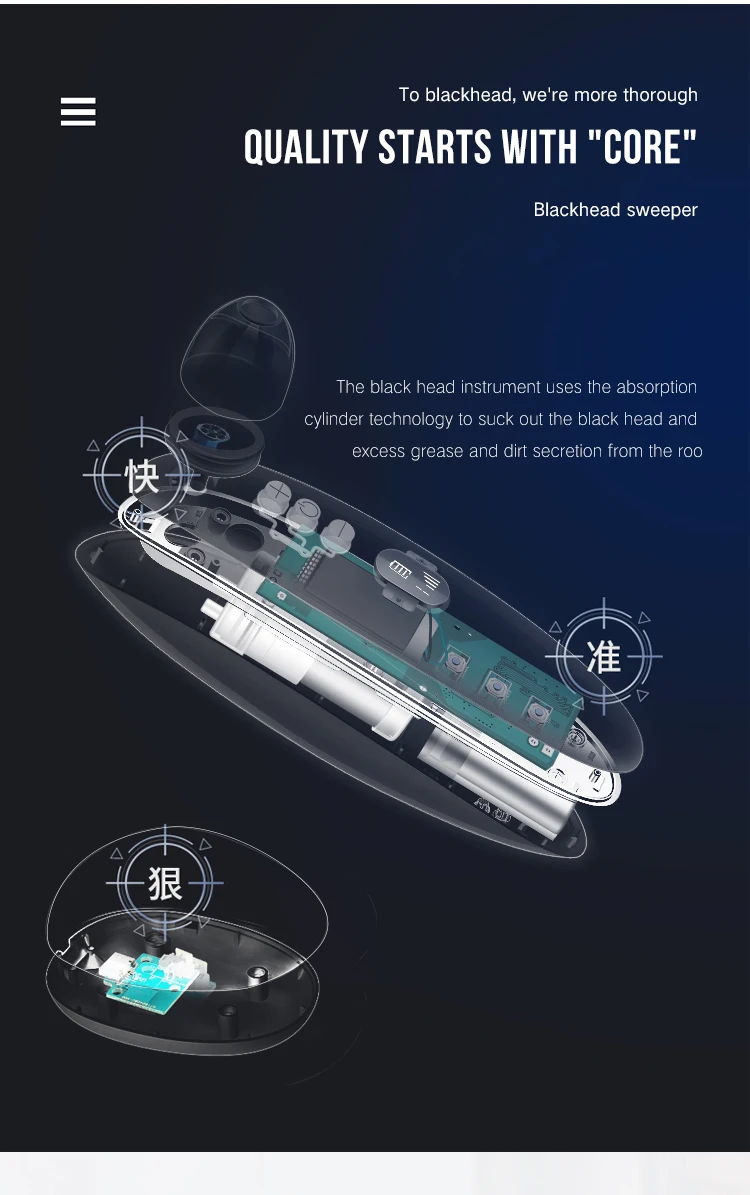 To blackhead, we're more thorough

QUALITY STARTS WITH "CORE"

Blackhead sweeper

The black head instrument uses the absorption cylinder technology to suck out the black head and excess grease and dirt secretion from the roo

快

准

狠