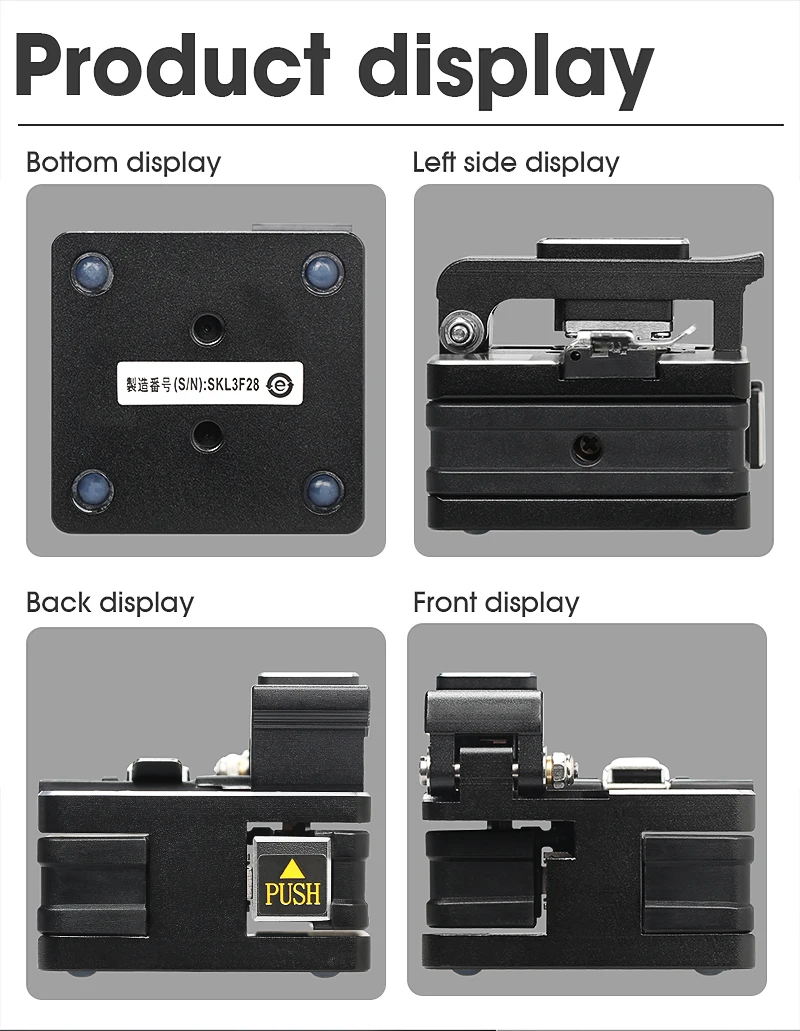 Product display

Bottom display

製造番号(S/N):SKL3F28

Left side display

Back display

PUSH

Front display