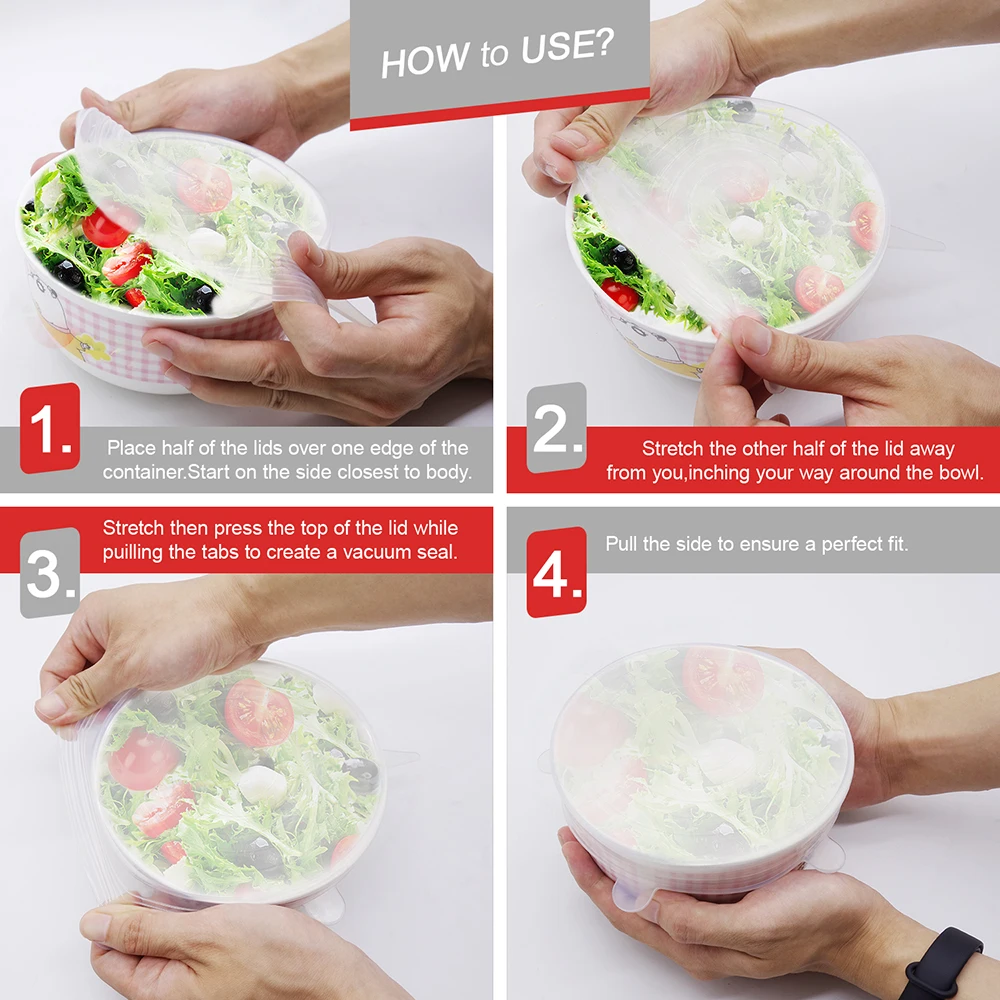 HOW to USE?

1.

Place half of the lids over one edge of the container.Start on the side closest to body.

2.

Stretch the other half of the lid away from you,inching your way around the bowl.

3.

Stretch then press the top of the lid while puilling the tabs to create a vacuum seal.

4.

Pull the side to ensure a perfect fit.