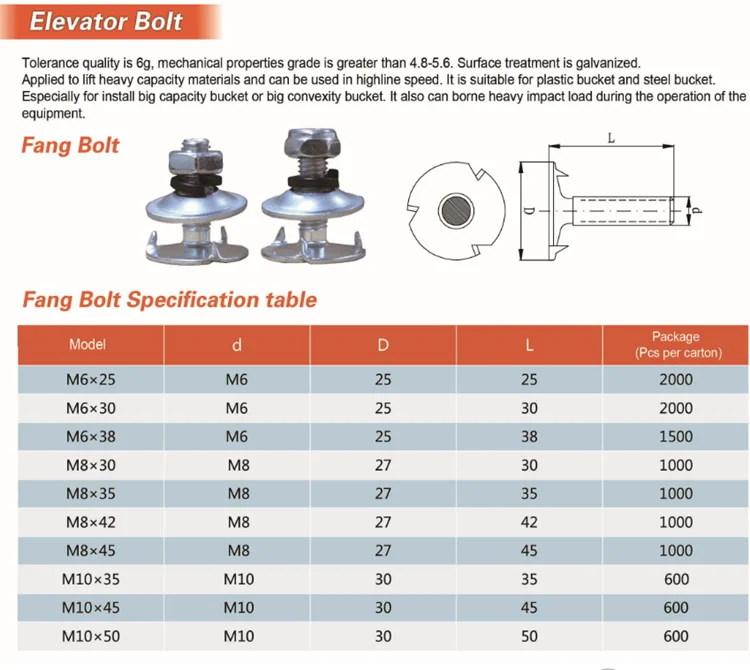 Elevator Bolt

Tolerance quality is 6g, mechanical properties grade is greater than 4.8-5.6. Surface treatment is galvanized. Applied to lift heavy capacity materials and can be used in highline speed. It is suitable for plastic bucket and steel bucket. Especially for install big capacity bucket or big convexity bucket. It also can borne heavy impact load during the operation of the equipment.

Fang Bolt

L
D
d

Fang Bolt Specification table

| Model | d | D | L | Package (Pcs per carton) |
|---|---|---|---|---|
| M6×25 | M6 | 25 | 25 | 2000 |
| M6×30 | M6 | 25 | 30 | 2000 |
| M6×38 | M6 | 25 | 38 | 1500 |
| M8×30 | M8 | 27 | 30 | 1000 |
| M8×35 | M8 | 27 | 35 | 1000 |
| M8×42 | M8 | 27 | 42 | 1000 |
| M8×45 | M8 | 27 | 45 | 1000 |
| M10×35 | M10 | 30 | 35 | 600 |
| M10×45 | M10 | 30 | 45 | 600 |
| M10×50 | M10 | 30 | 50 | 600 |