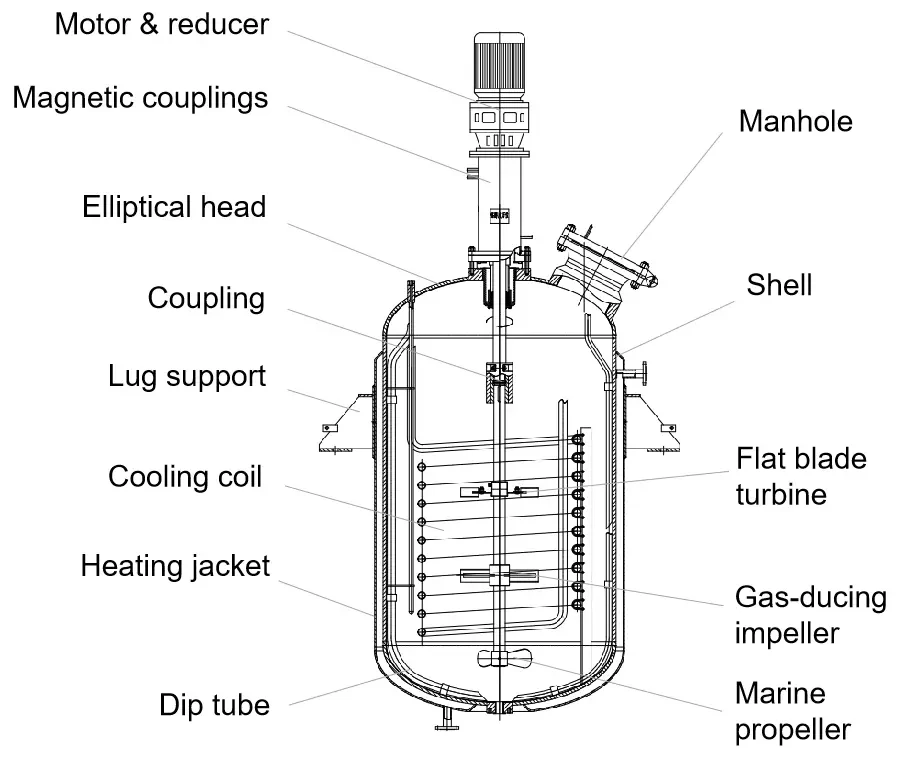 Motor & reducer

Magnetic couplings

Elliptical head

Coupling

Lug support

Cooling coil

Heating jacket

Dip tube

Manhole

Shell

Flat blade turbine

Gas-ducing impeller

Marine propeller