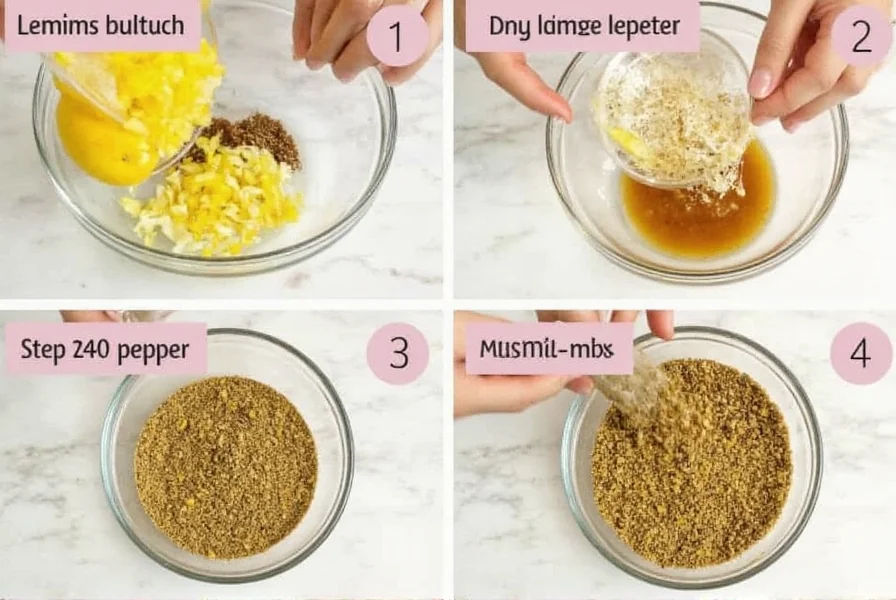 Lemims bultuch

1

Dny lamge lepeter

2

Step 240 pepper

3

Musmil-mbx

4